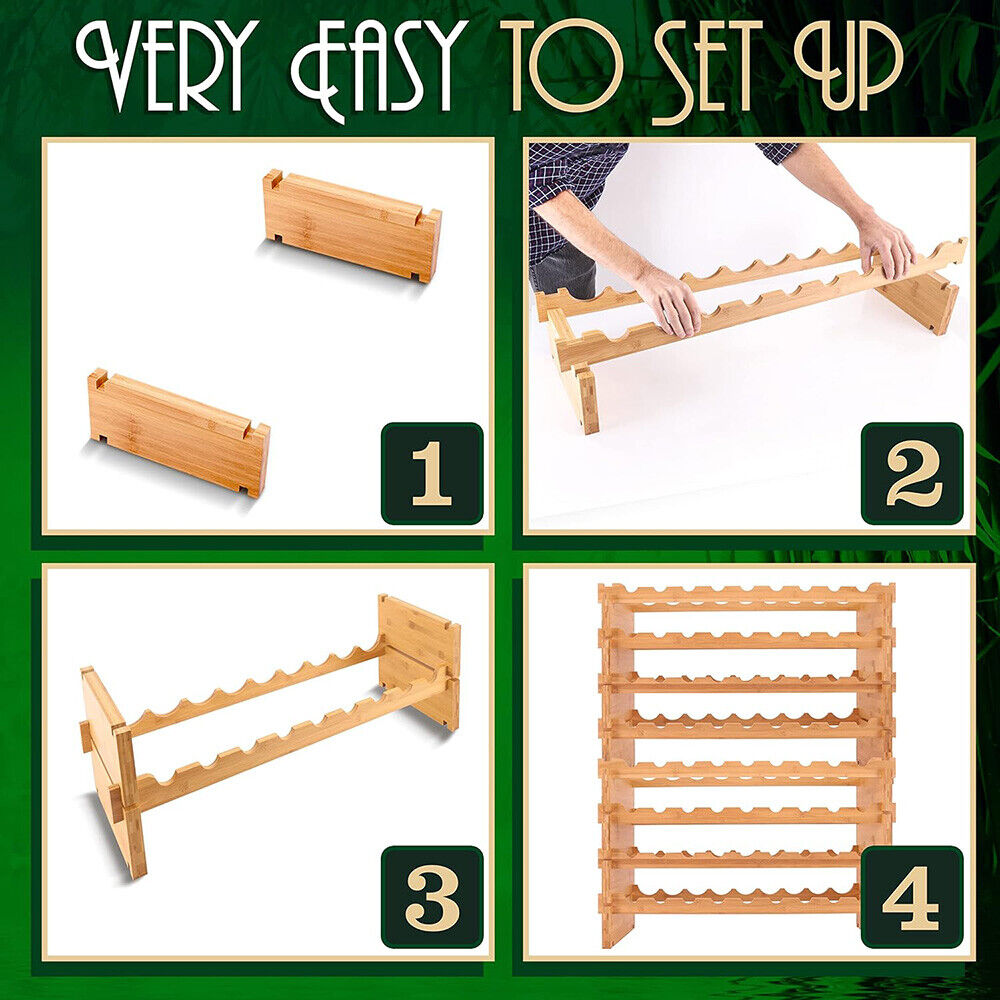 VERY EASY TO SET UP

1

2

3

4