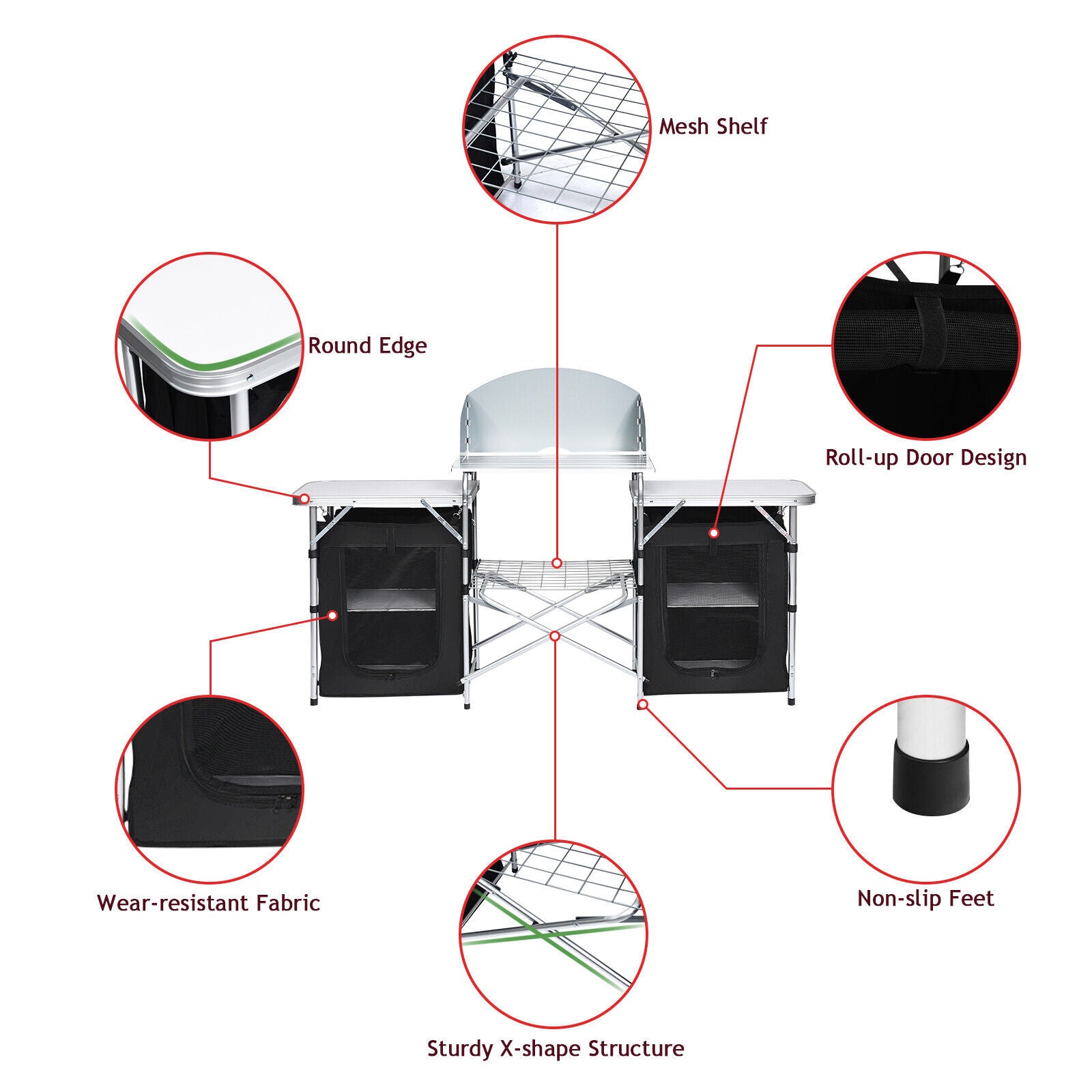 Mesh Shelf

Round Edge

Roll-up Door Design

Wear-resistant Fabric

Non-slip Feet

Sturdy X-shape Structure