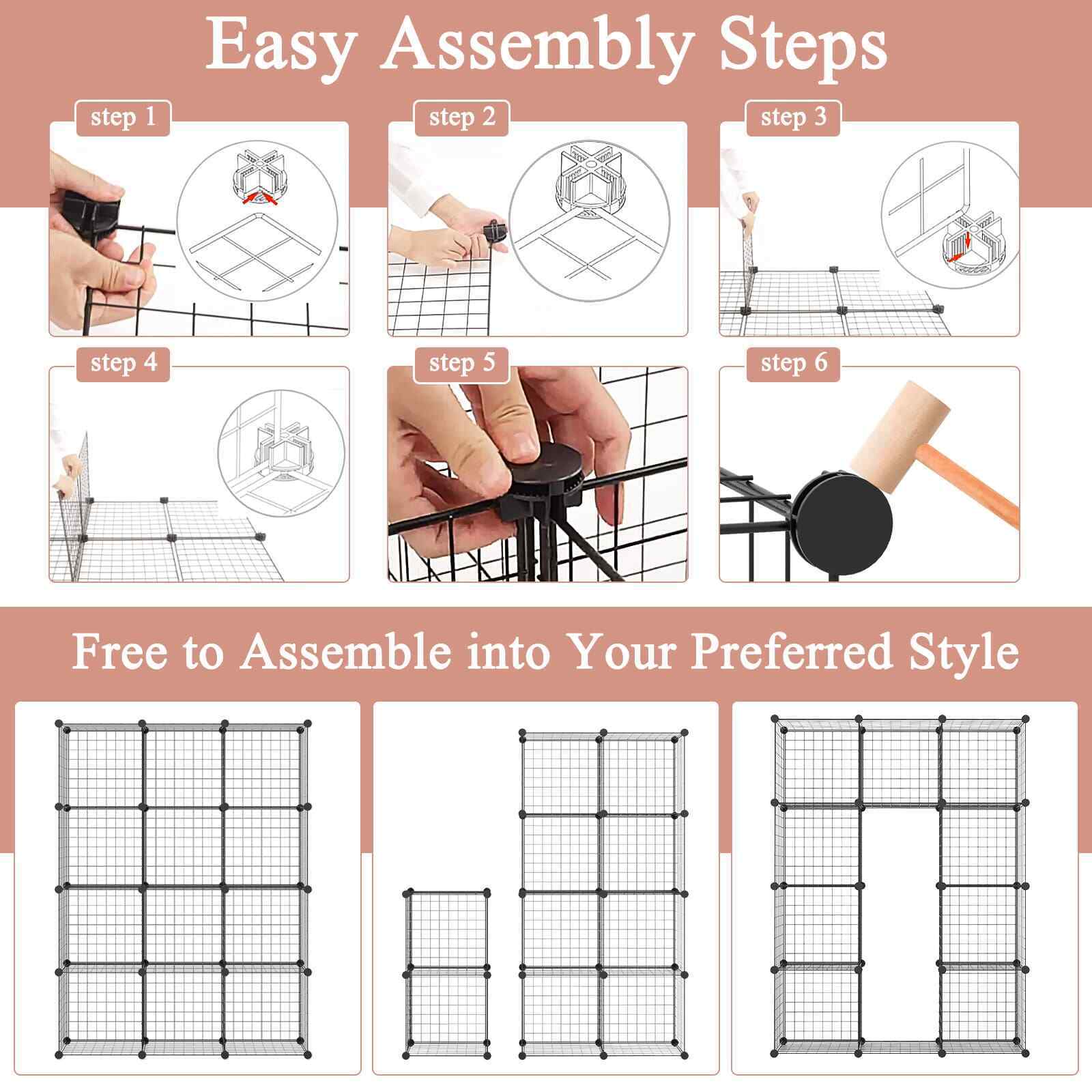 Easy Assembly Steps

step 1

step 2

step 3

step 4

step 5

step 6

Free to Assemble into Your Preferred Style