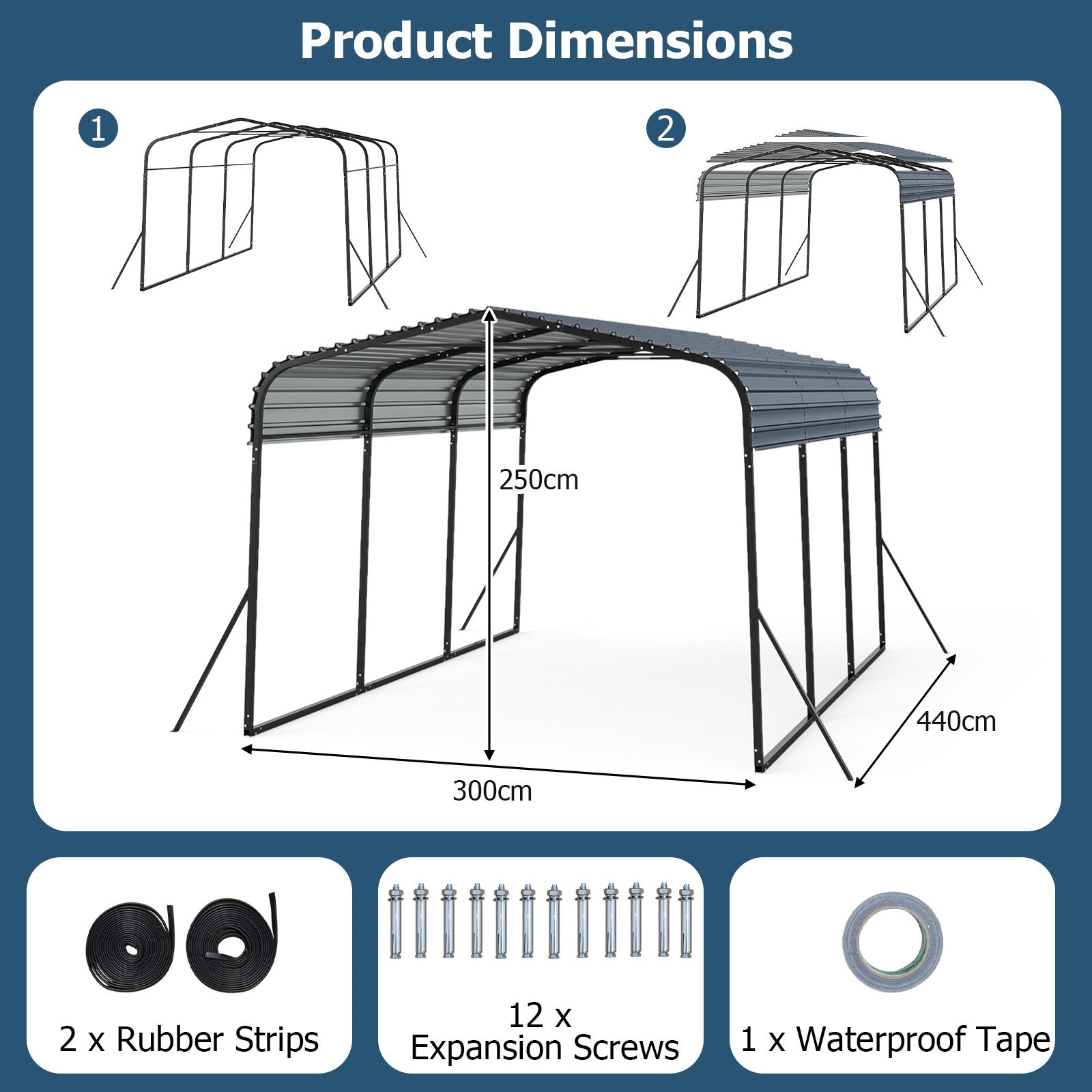 Product Dimensions

1

2

250cm

440cm

300cm

2 x Rubber Strips

12 x
Expansion Screws

1 x Waterproof Tape