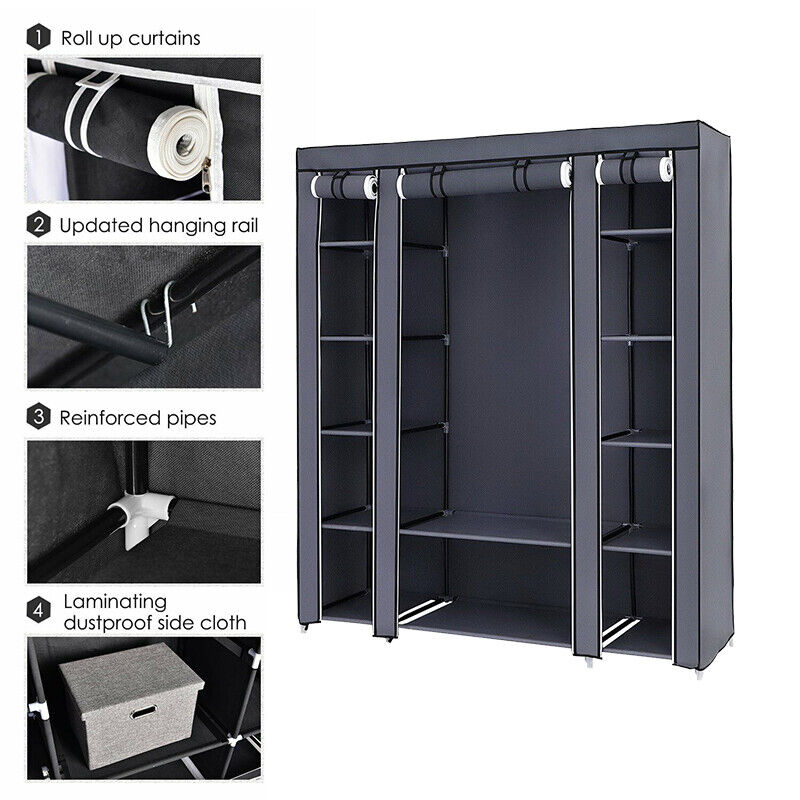 1 Roll up curtains

2 Updated hanging rail

3 Reinforced pipes

4 Laminating dustproof side cloth