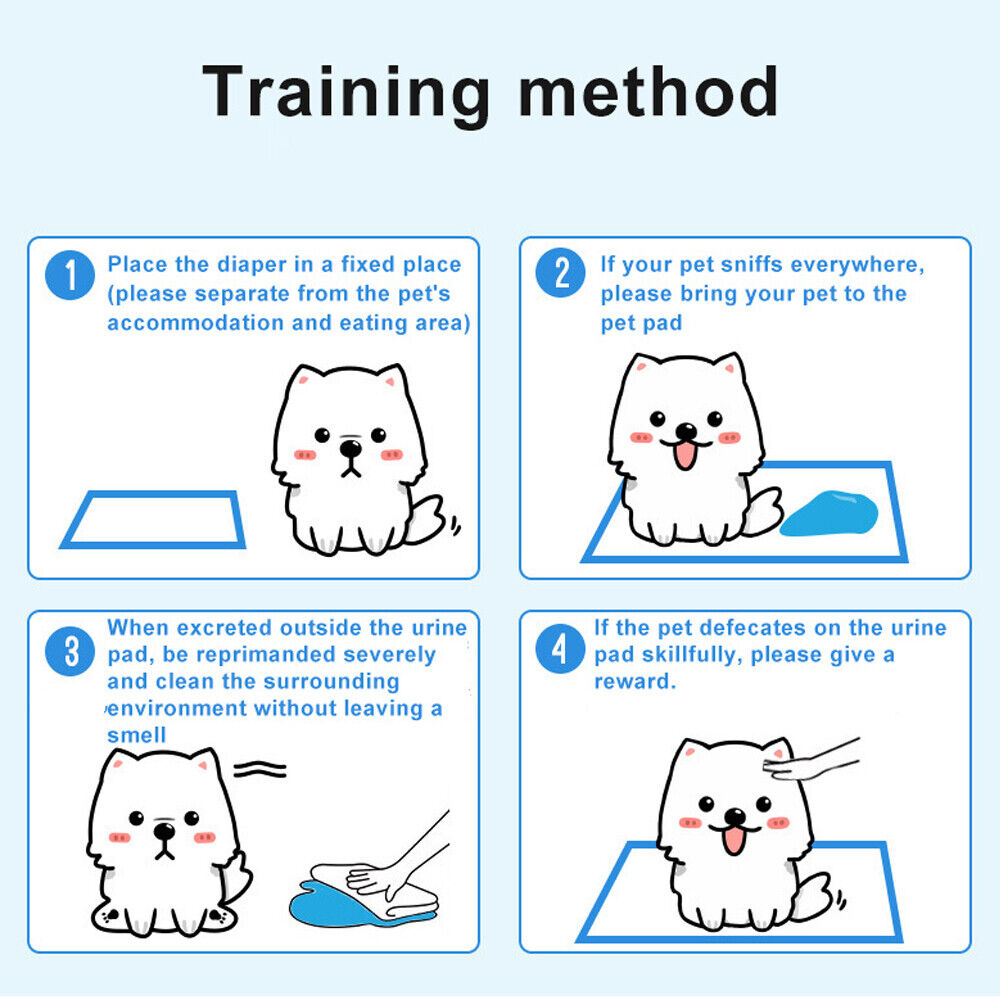 Training method

1 Place the diaper in a fixed place (please separate from the pet's accommodation and eating area)

2 If your pet sniffs everywhere, please bring your pet to the pet pad

3 When excreted outside the urine pad, be reprimanded severely and clean the surrounding environment without leaving a smell

4 If the pet defecates on the urine pad skillfully, please give a reward.