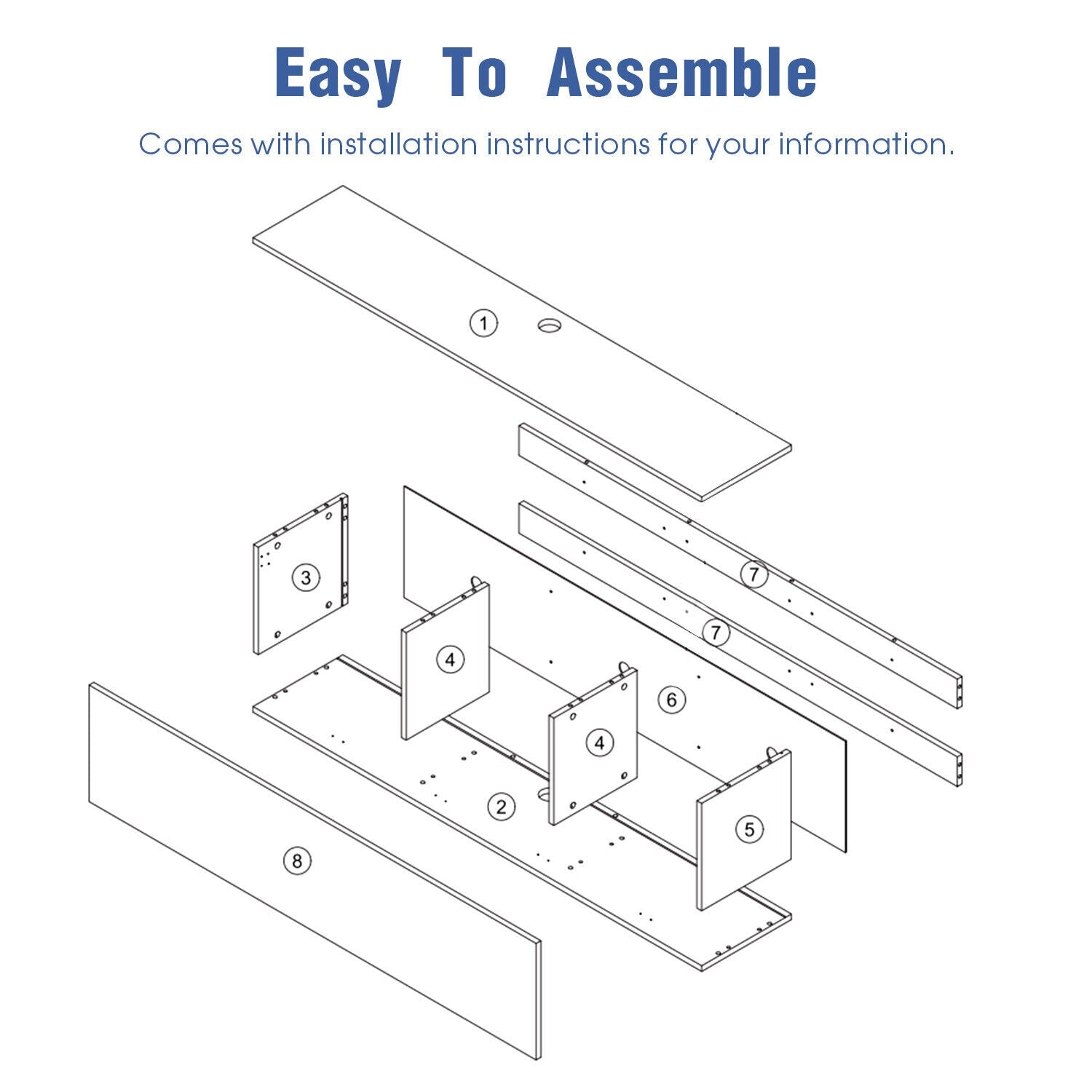 Easy To Assemble

Comes with installation instructions for your information.

1

7

3

7

4

6

4

2

5

8