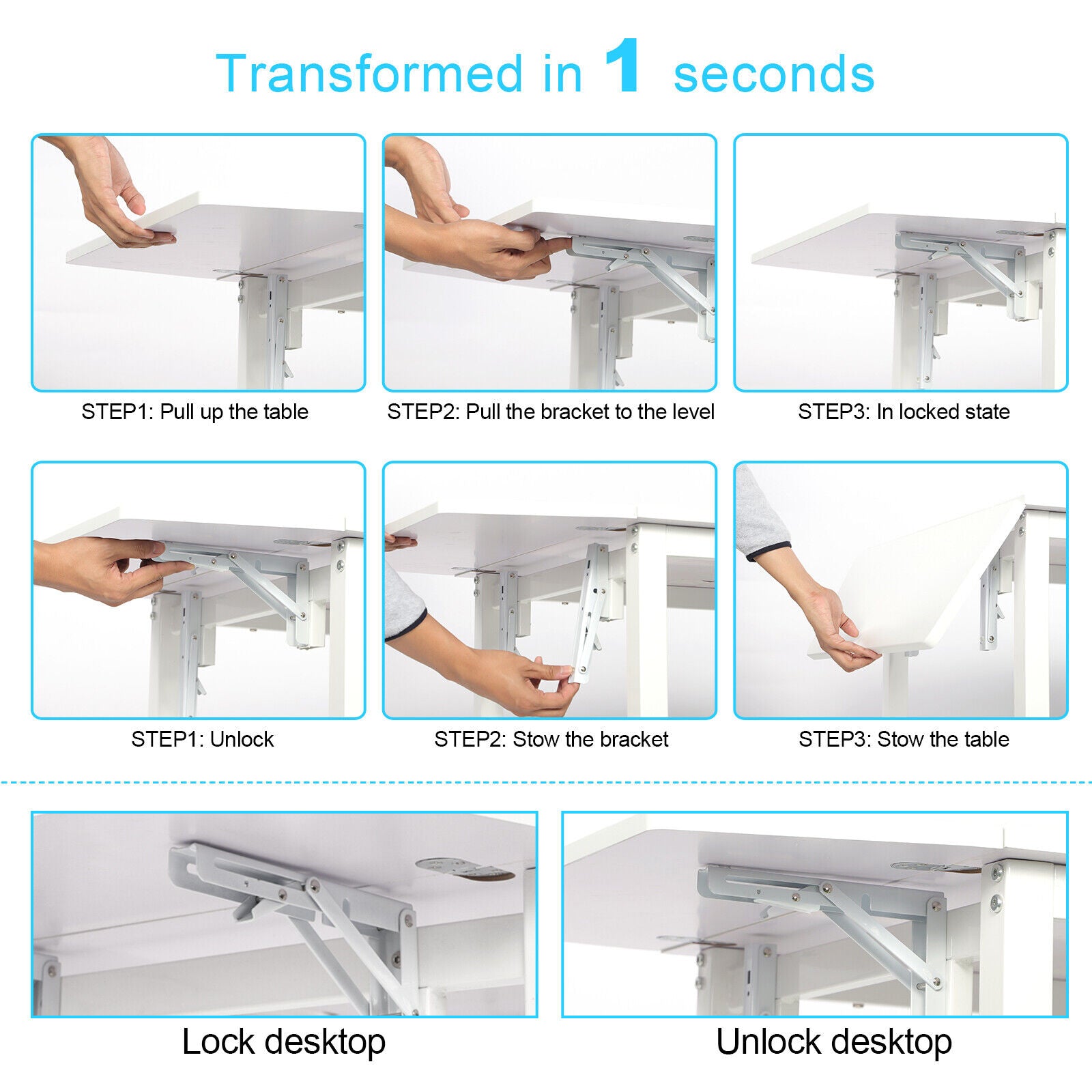 Transformed in 1 seconds

STEP1: Pull up the table

STEP2: Pull the bracket to the level

STEP3: In locked state

STEP1: Unlock

STEP2: Stow the bracket

STEP3: Stow the table

Lock desktop

Unlock desktop