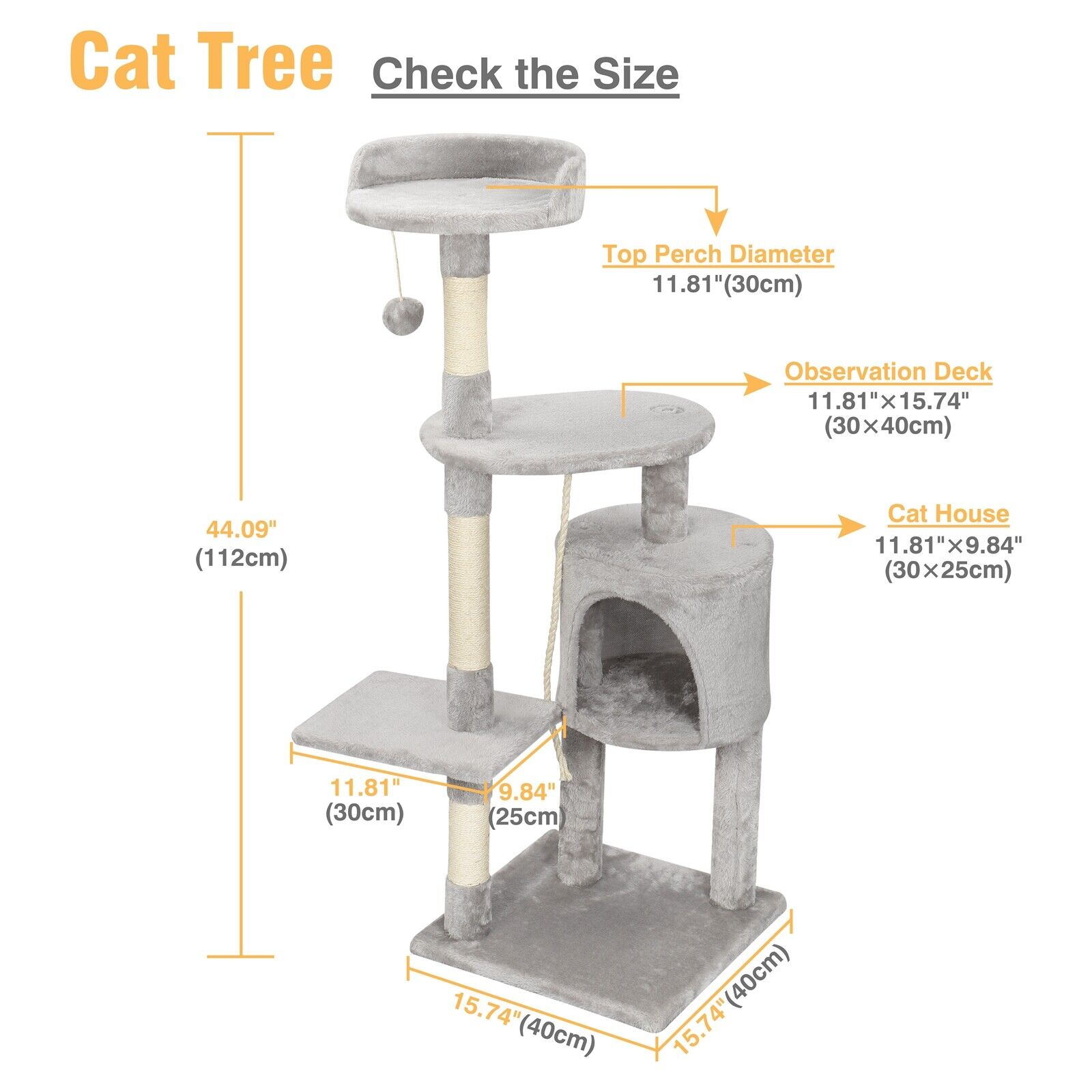 Cat Tree Check the Size

Top Perch Diameter
11.81"(30cm)

Observation Deck
11.81"×15.74"
(30×40cm)

Cat House
11.81"×9.84"
(30×25cm)

44.09"
(112cm)

11.81"
(30cm)

9.84"
(25cm)

15.74"(40cm)

15.74"(40cm)