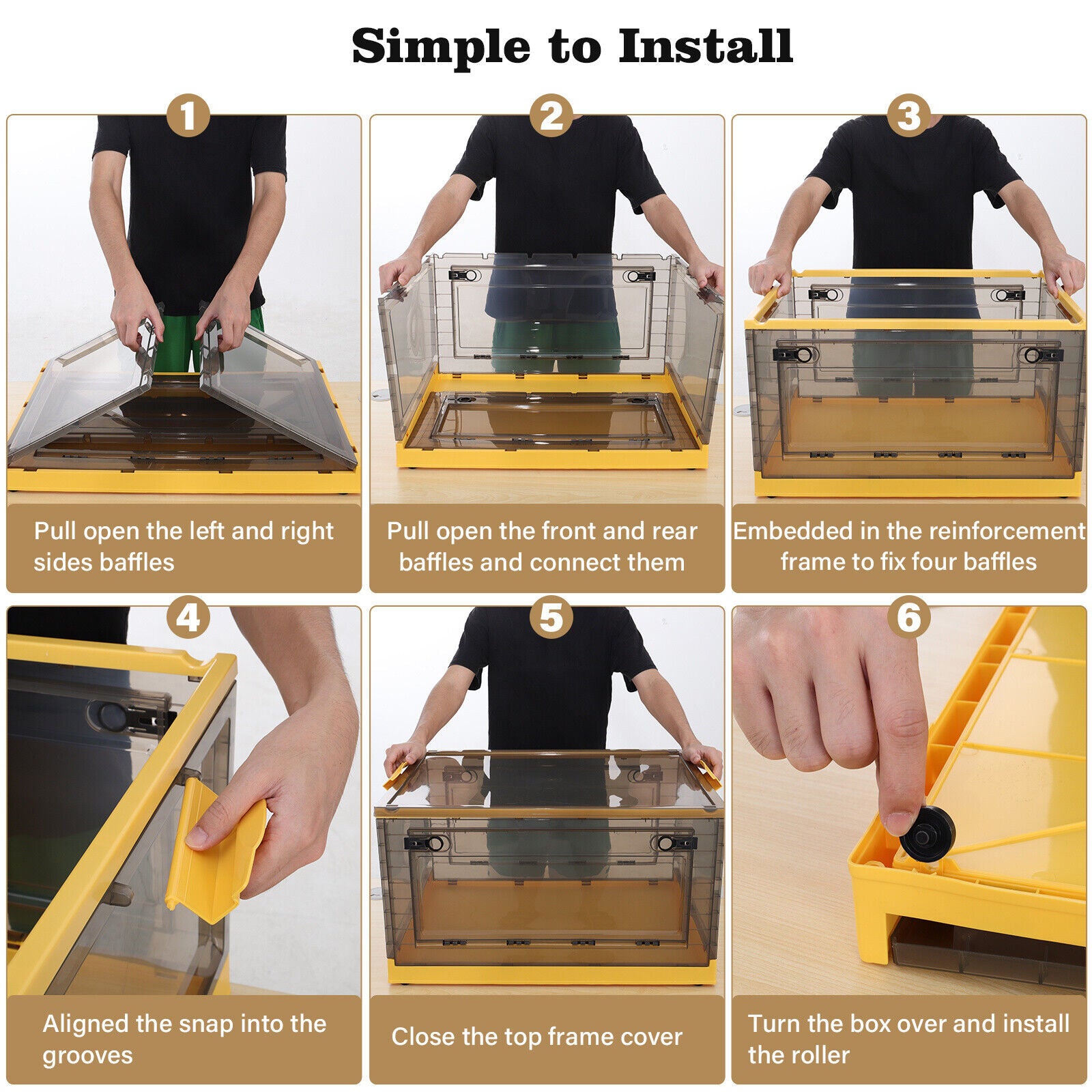 Simple to Install

1

Pull open the left and right sides baffles

2

Pull open the front and rear baffles and connect them

3

Embedded in the reinforcement frame to fix four baffles

4

Aligned the snap into the grooves

5

Close the top frame cover

6

Turn the box over and install the roller