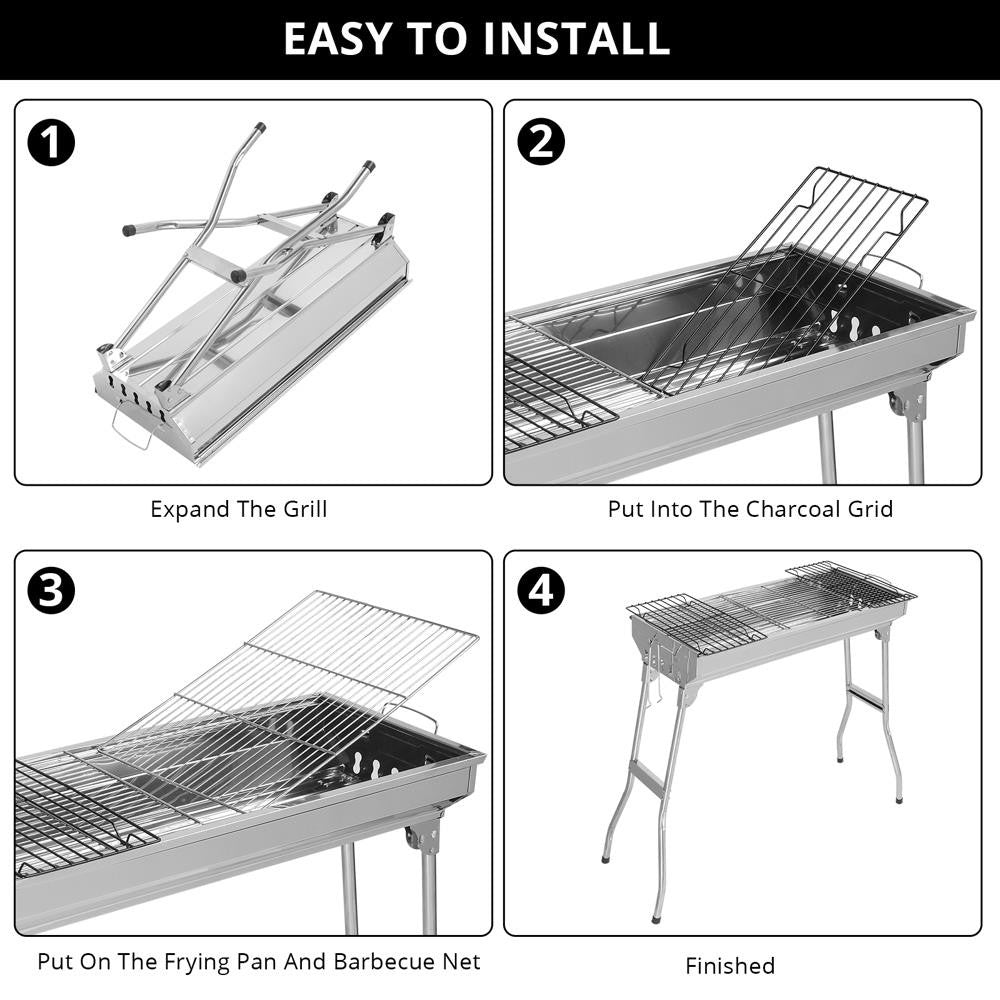 EASY TO INSTALL

1

Expand The Grill

2

Put Into The Charcoal Grid

3

Put On The Frying Pan And Barbecue Net

4

Finished