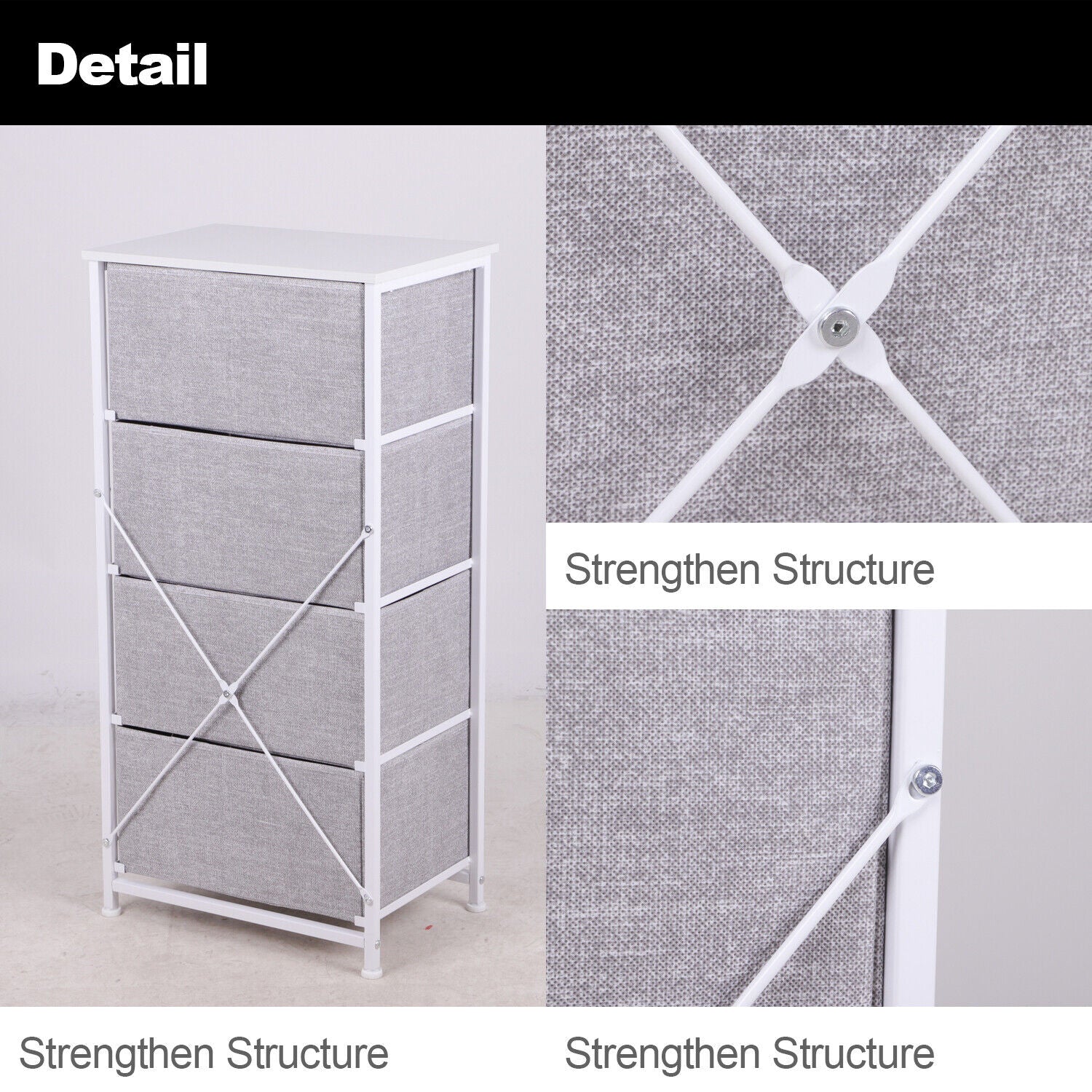 Detail

Strengthen Structure

Strengthen Structure

Strengthen Structure