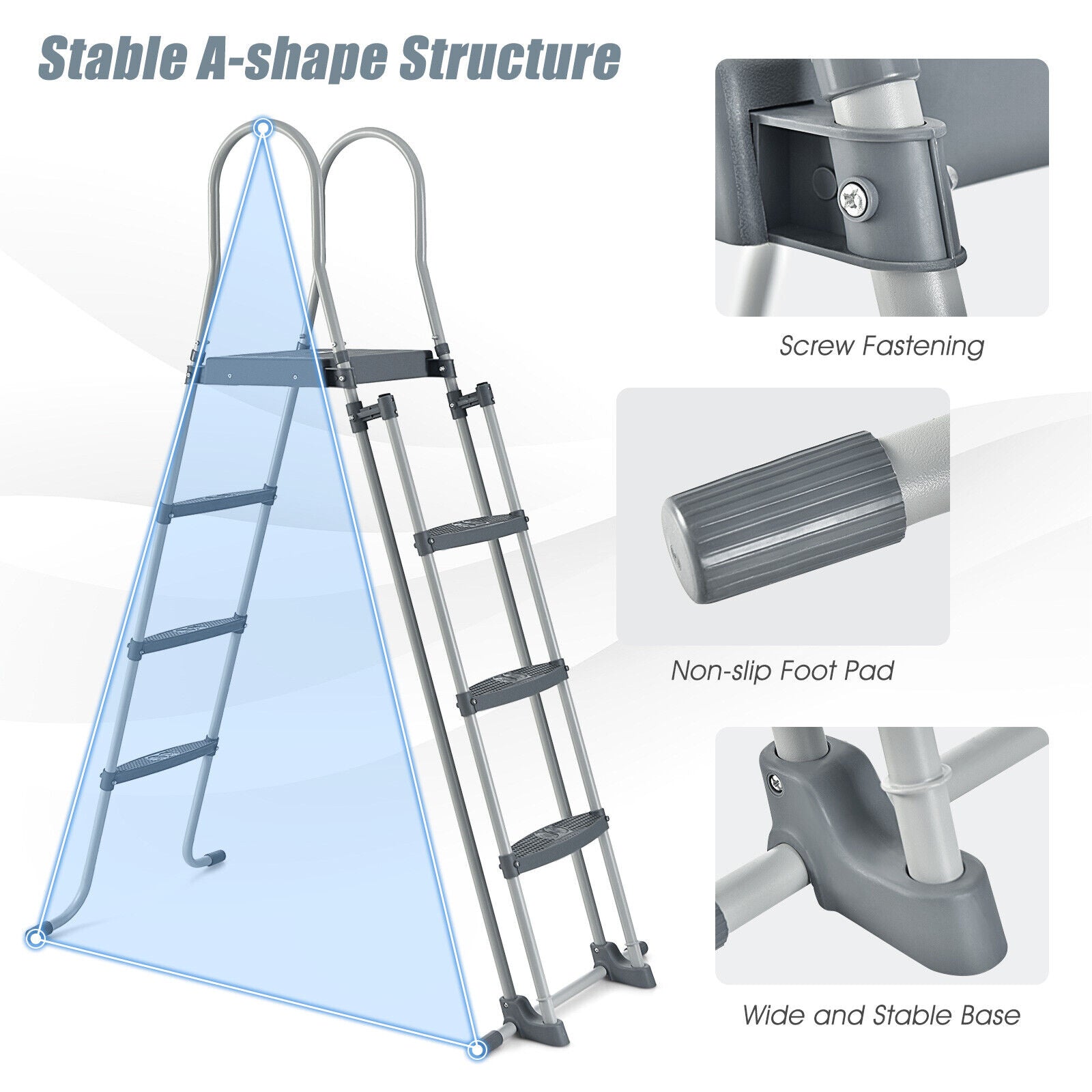 Stable A-shape Structure

Screw Fastening

Non-slip Foot Pad

Wide and Stable Base