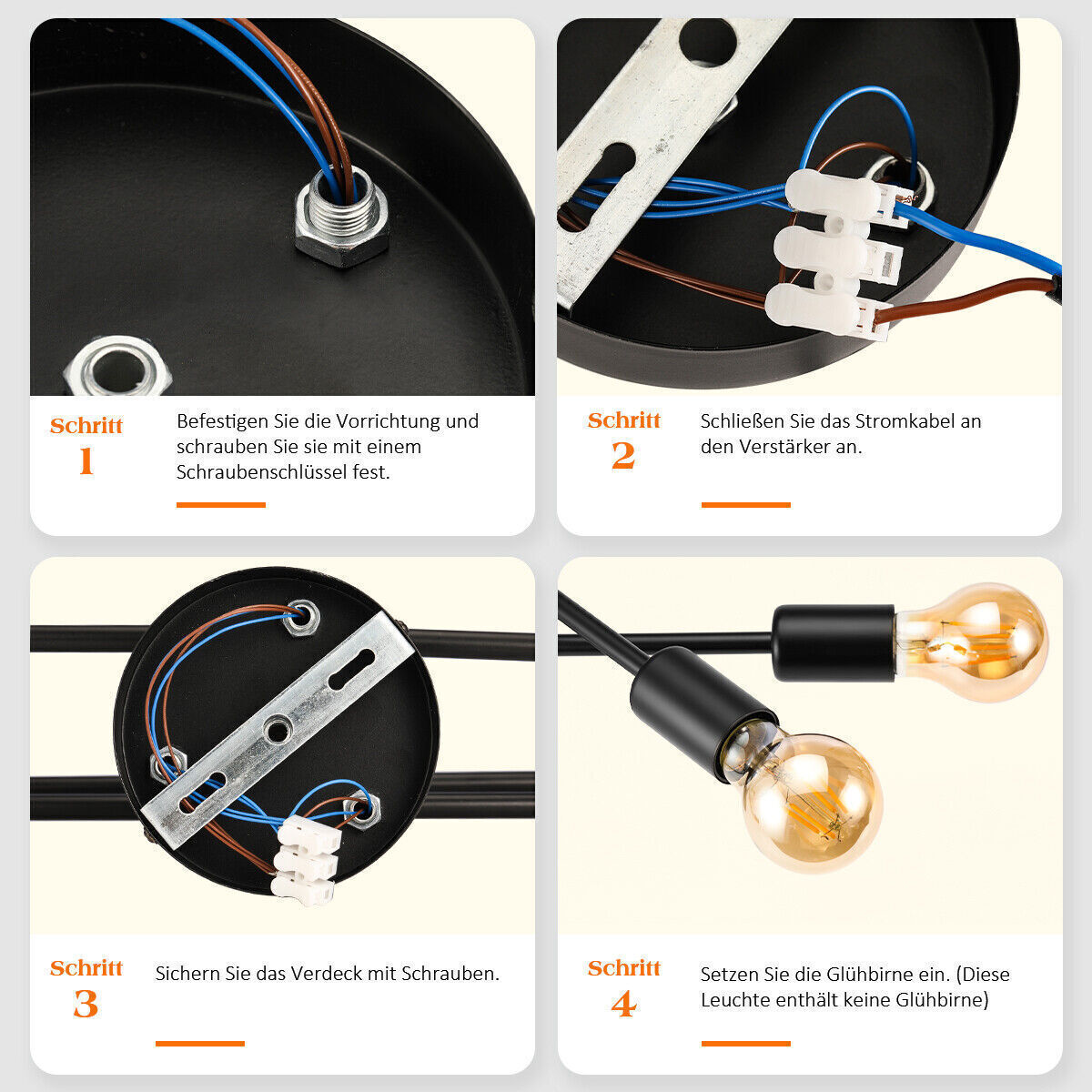 Schritt
1

Befestigen Sie die Vorrichtung und schrauben Sie sie mit einem Schraubenschlüssel fest.

Schritt
2

Schließen Sie das Stromkabel an den Verstärker an.

Schritt
3

Sichern Sie das Verdeck mit Schrauben.

Schritt
4

Setzen Sie die Glühbirne ein. (Diese Leuchte enthält keine Glühbirne)