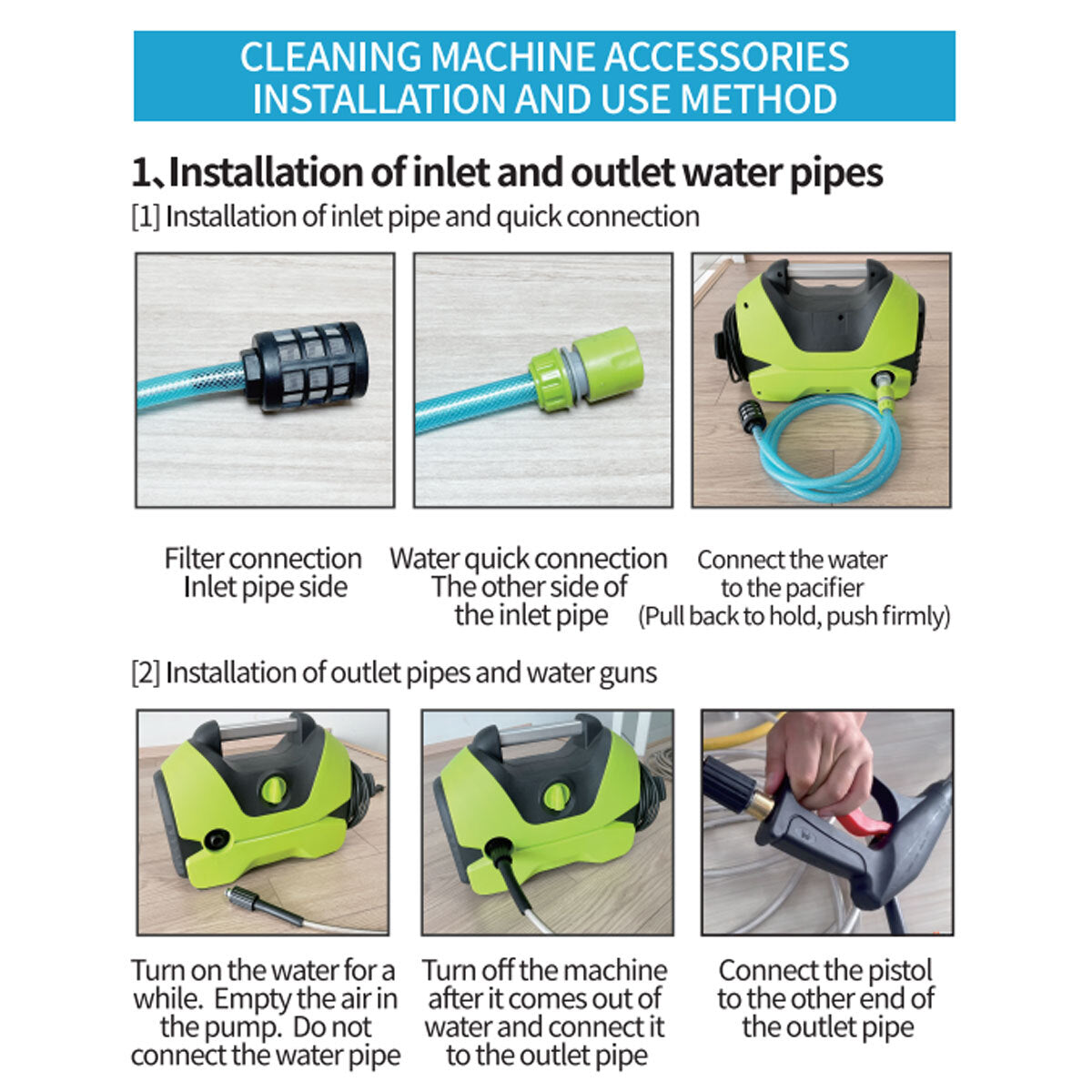 CLEANING MACHINE ACCESSORIES INSTALLATION AND USE METHOD

1、Installation of inlet and outlet water pipes

[1] Installation of inlet pipe and quick connection

Filter connection Inlet pipe side

Water quick connection The other side of the inlet pipe

Connect the water to the pacifier (Pull back to hold, push firmly)

[2] Installation of outlet pipes and water guns

Turn on the water for a while. Empty the air in the pump. Do not connect the water pipe

Turn off the machine after it comes out of water and connect it to the outlet pipe

Connect the pistol to the other end of the outlet pipe