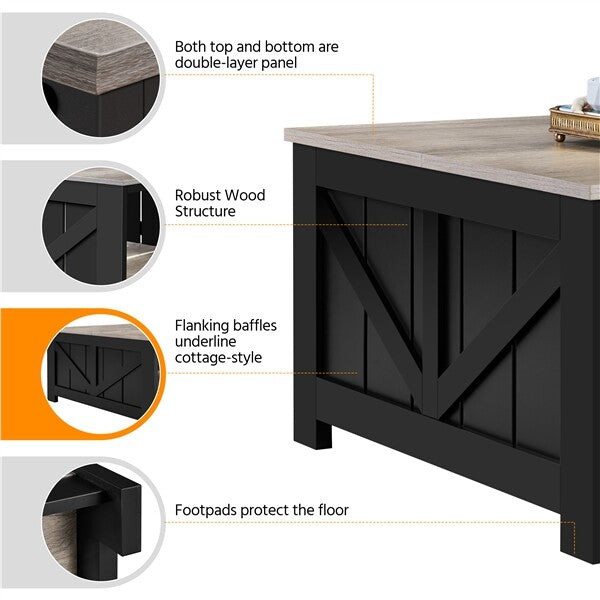 Both top and bottom are double-layer panel

Robust Wood Structure

Flanking baffles underline cottage-style

Footpads protect the floor