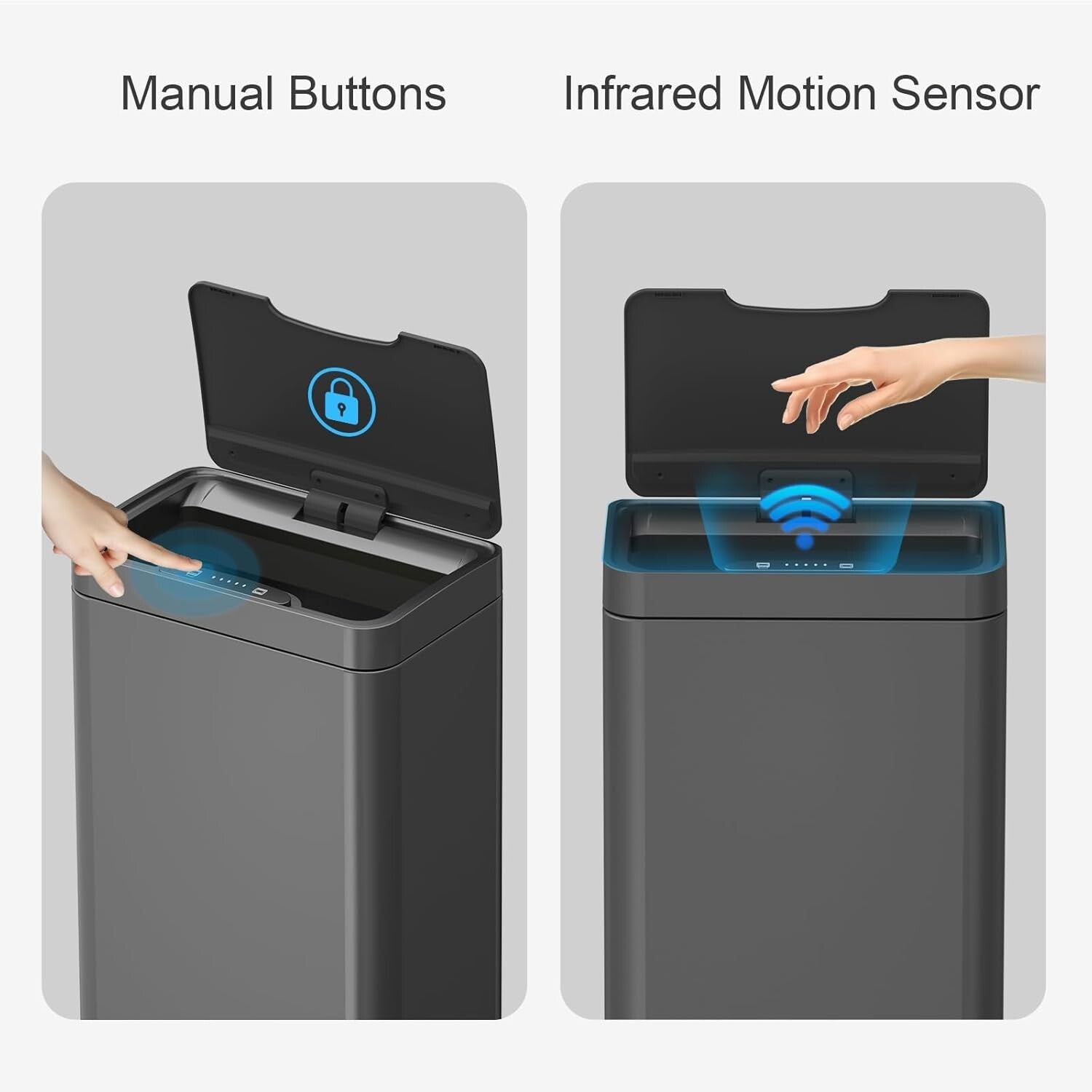 Manual Buttons

Infrared Motion Sensor