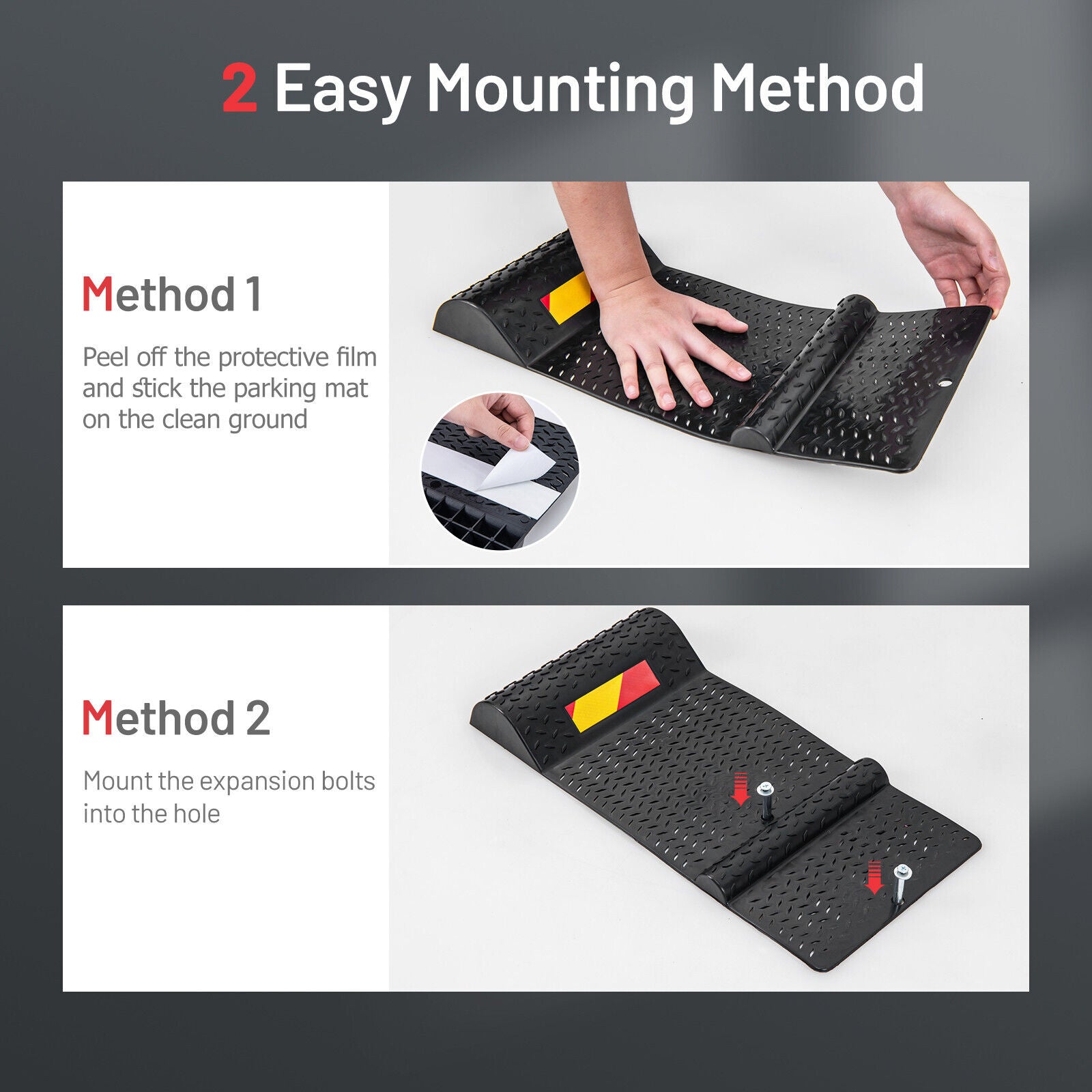 2 Easy Mounting Method

Method 1

Peel off the protective film and stick the parking mat on the clean ground

Method 2

Mount the expansion bolts into the hole