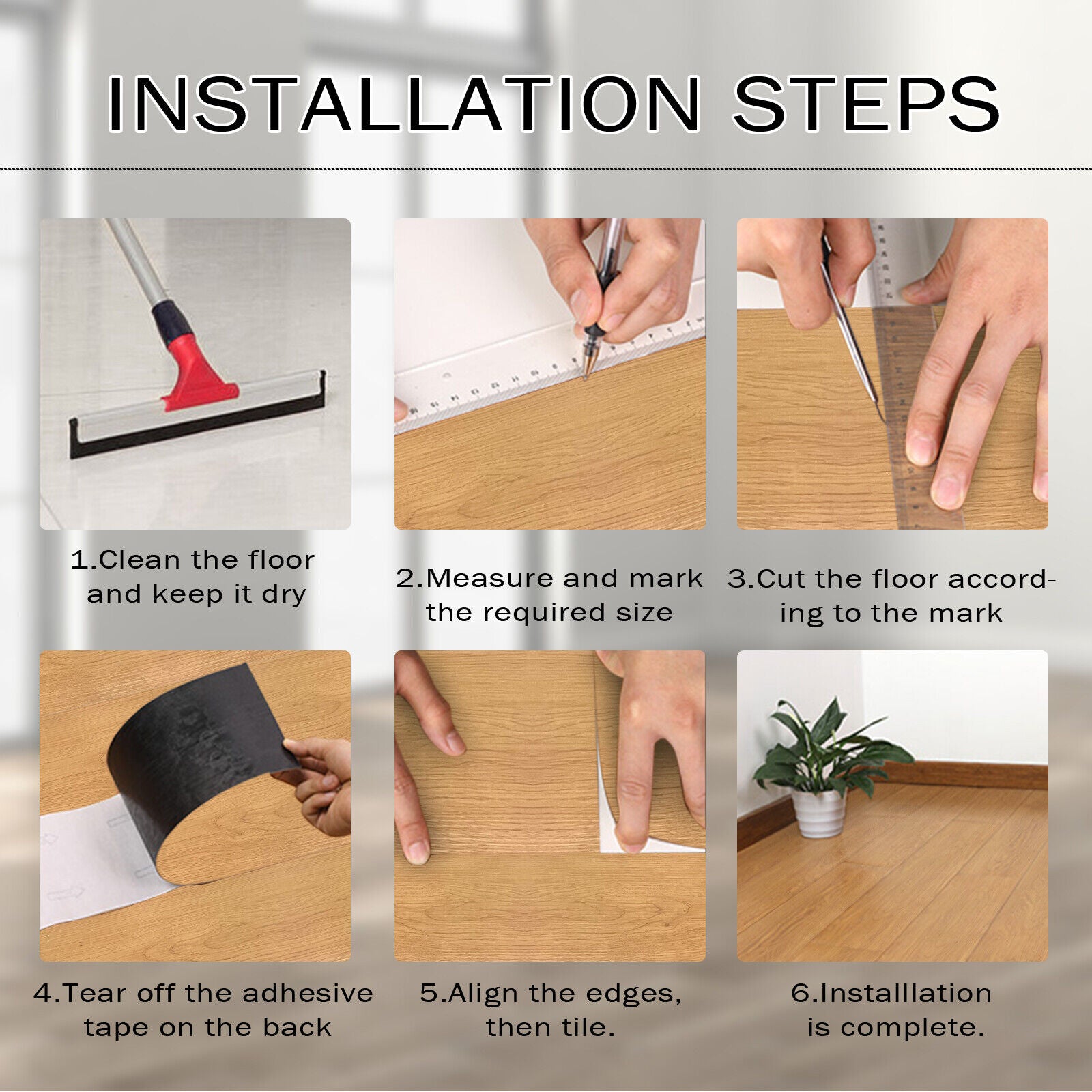 INSTALLATION STEPS

1.Clean the floor and keep it dry

2.Measure and mark the required size

3.Cut the floor according to the mark

4.Tear off the adhesive tape on the back

5.Align the edges, then tile.

6.Installlation is complete.