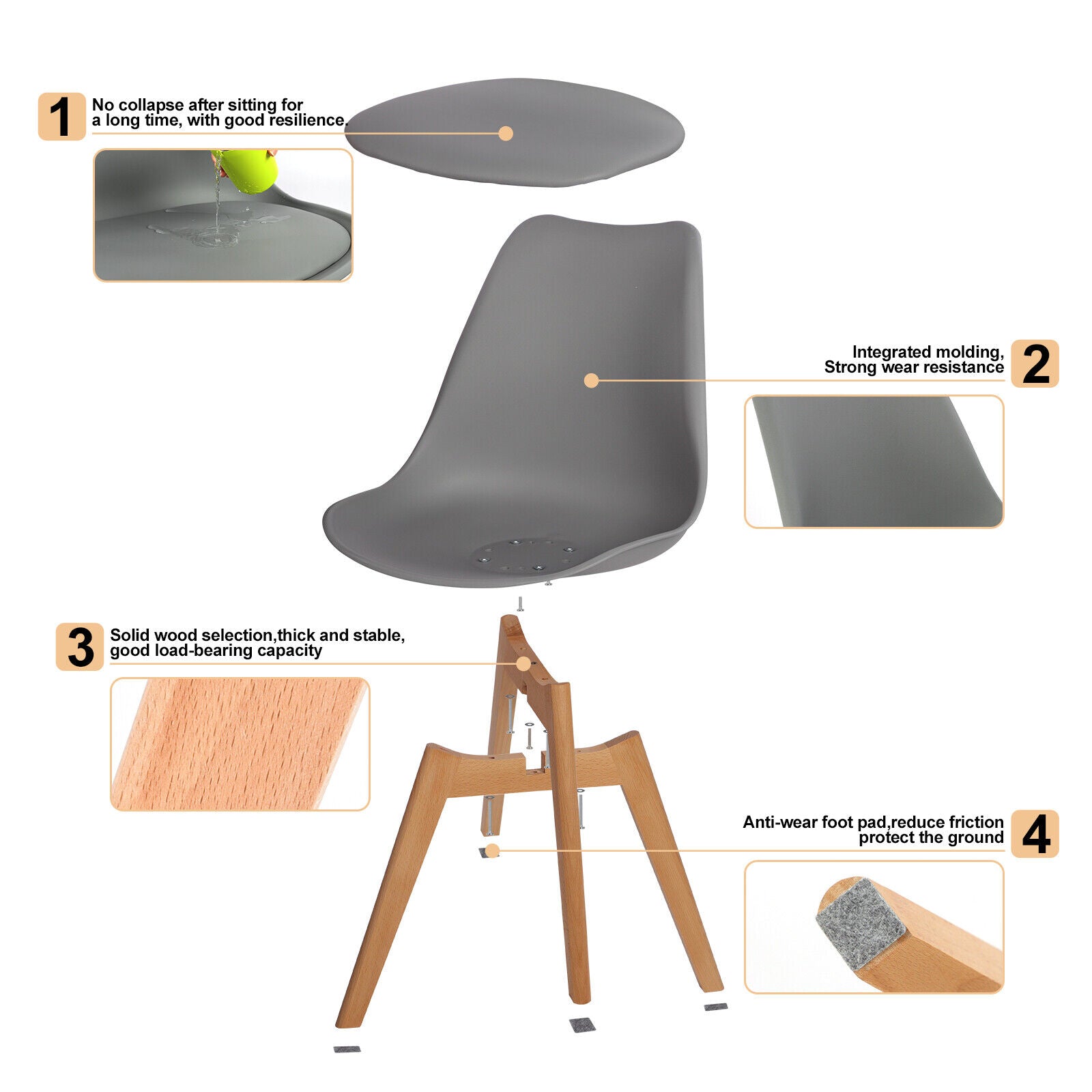 1
No collapse after sitting for a long time, with good resilience.

Integrated molding, Strong wear resistance
2

3
Solid wood selection,thick and stable, good load-bearing capacity

Anti-wear foot pad,reduce friction protect the ground
4