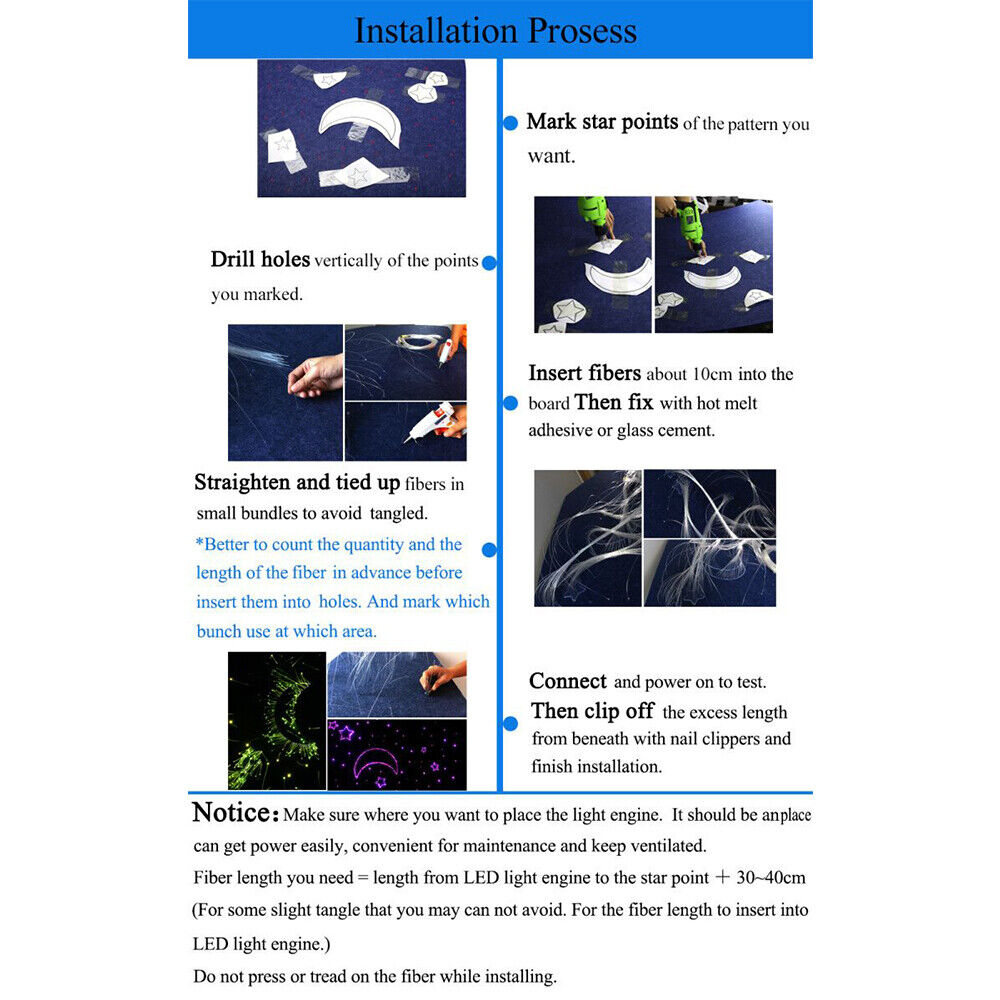 Installation Prosess

Mark star points of the pattern you want.

Drill holes vertically of the points you marked.

Insert fibers about 10cm into the board Then fix with hot melt adhesive or glass cement.

Straighten and tied up fibers in small bundles to avoid tangled.
*Better to count the quantity and the length of the fiber in advance before insert them into holes. And mark which bunch use at which area.

Connect and power on to test.
Then clip off the excess length from beneath with nail clippers and finish installation.

Notice: Make sure where you want to place the light engine. It should be anplace can get power easily, convenient for maintenance and keep ventilated.
Fiber length you need = length from LED light engine to the star point ＋ 30~40cm
(For some slight tangle that you may can not avoid. For the fiber length to insert into LED light engine.)
Do not press or tread on the fiber while installing.