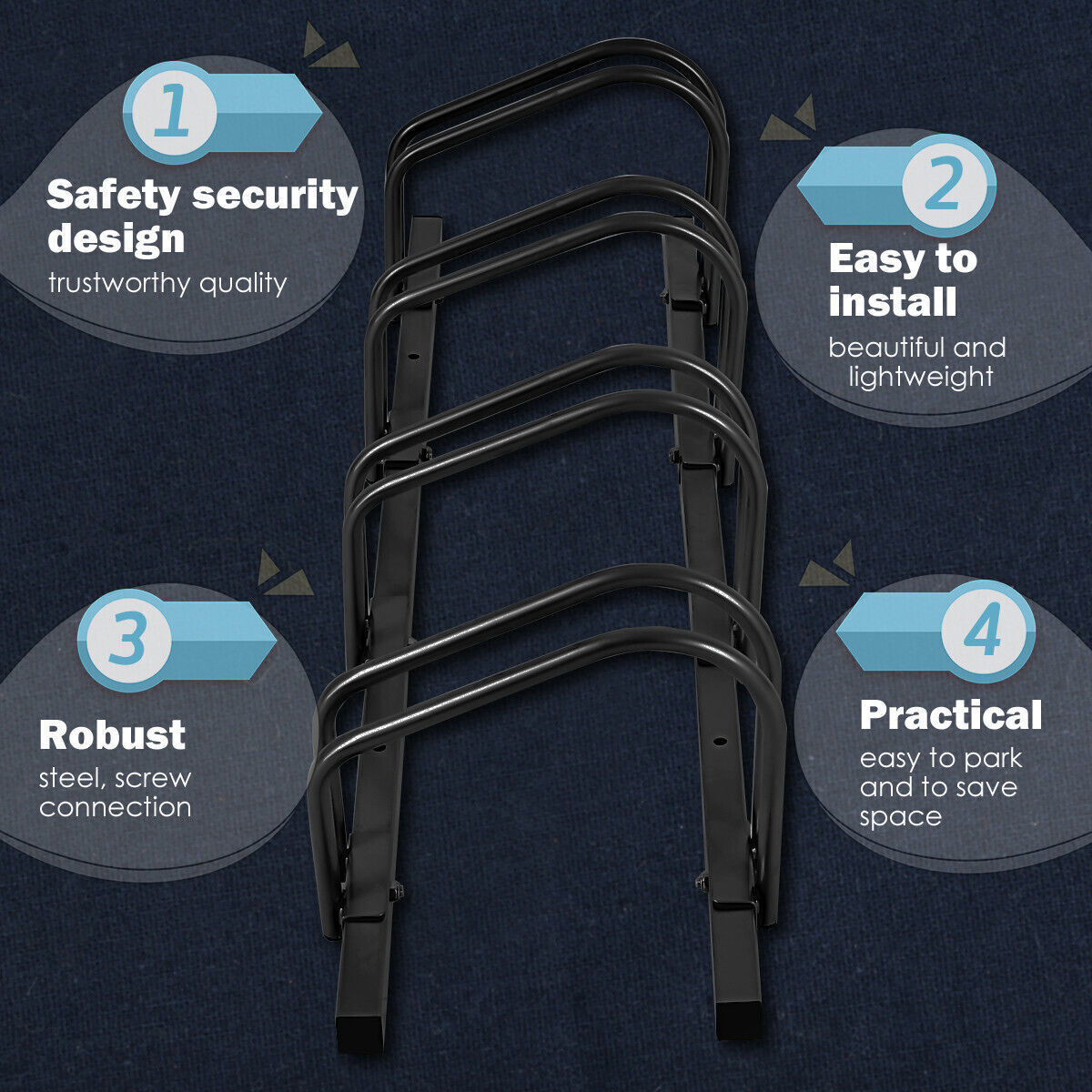 1
Safety security design
trustworthy quality

2
Easy to install
beautiful and lightweight

3
Robust
steel, screw connection

4
Practical
easy to park and to save space