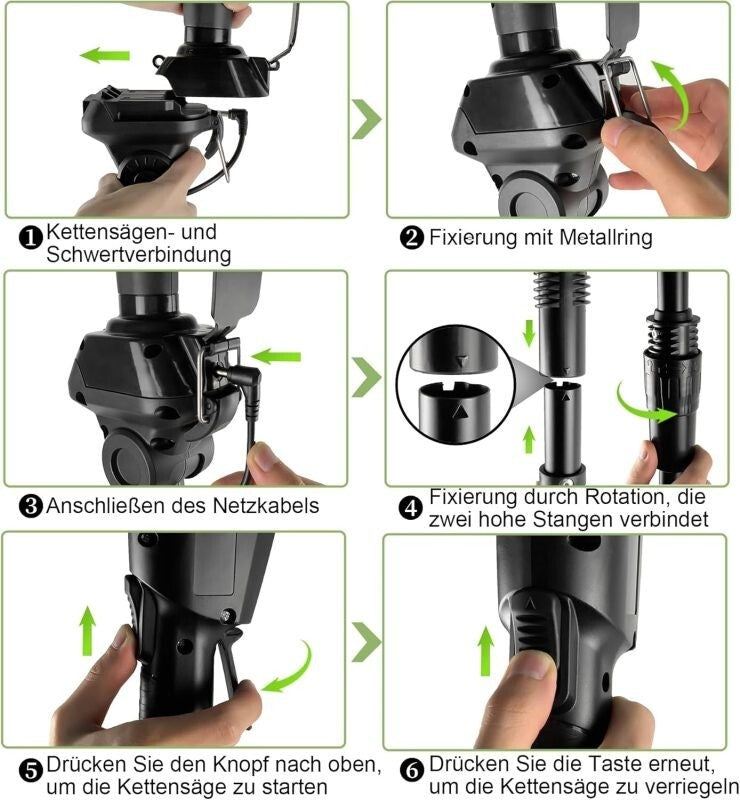 ❶ Kettensägen- und Schwertverbindung

❷ Fixierung mit Metallring

❸ Anschließen des Netzkabels

❹ Fixierung durch Rotation, die zwei hohe Stangen verbindet

❺ Drücken Sie den Knopf nach oben, um die Kettensäge zu starten

❻ Drücken Sie die Taste erneut, um die Kettensäge zu verriegeln