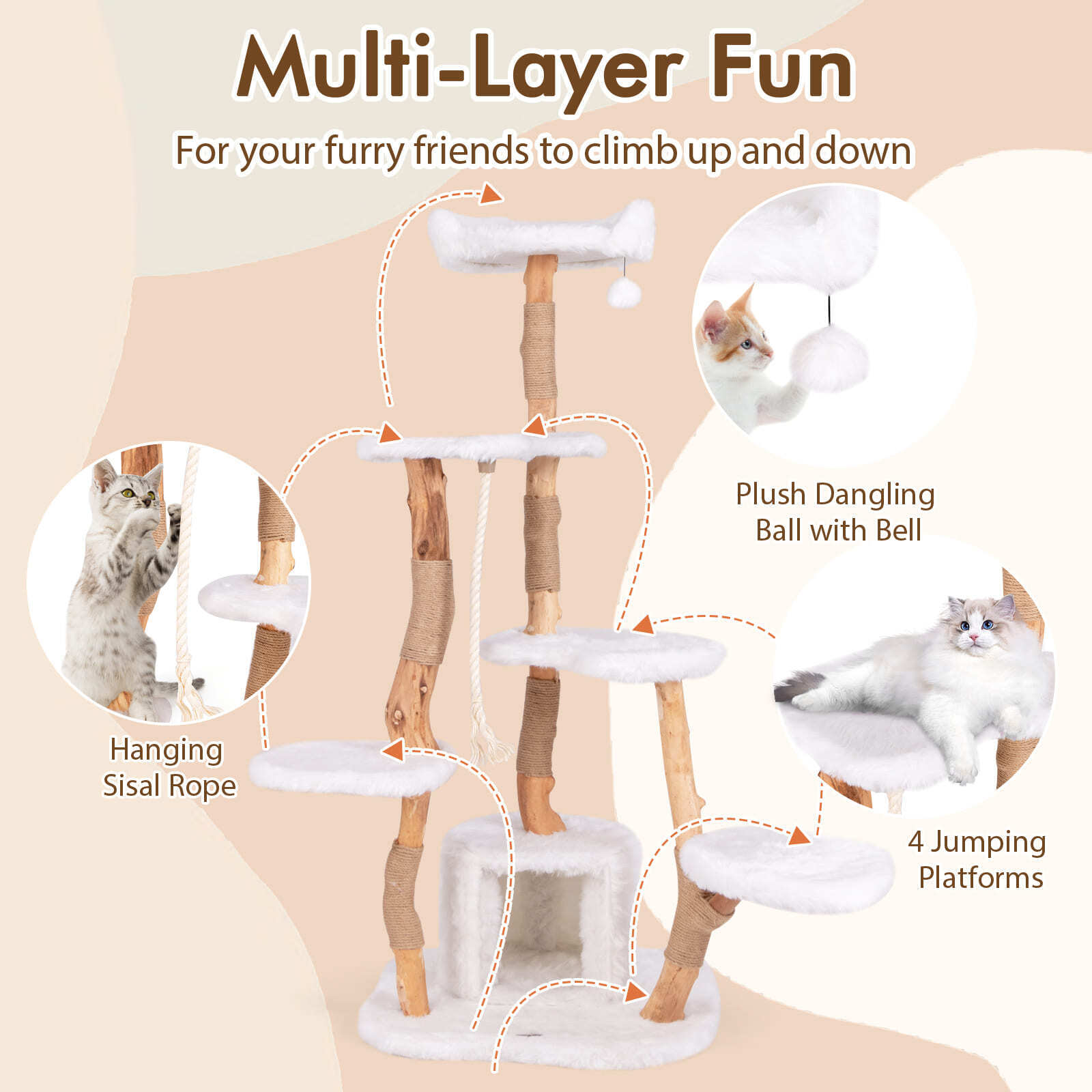 Multi-Layer Fun

For your furry friends to climb up and down

Plush Dangling Ball with Bell

Hanging Sisal Rope

4 Jumping Platforms