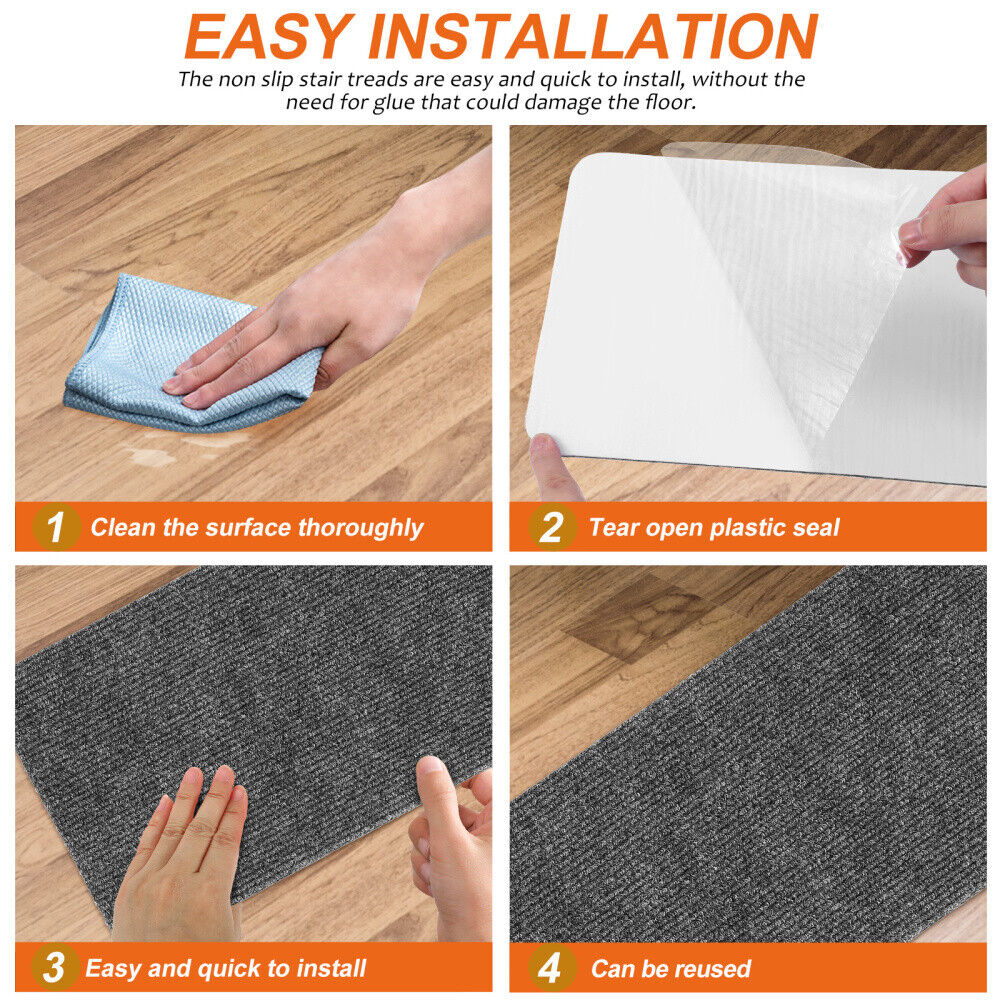 EASY INSTALLATION

The non slip stair treads are easy and quick to install, without the need for glue that could damage the floor.

1 Clean the surface thoroughly

2 Tear open plastic seal

3 Easy and quick to install

4 Can be reused