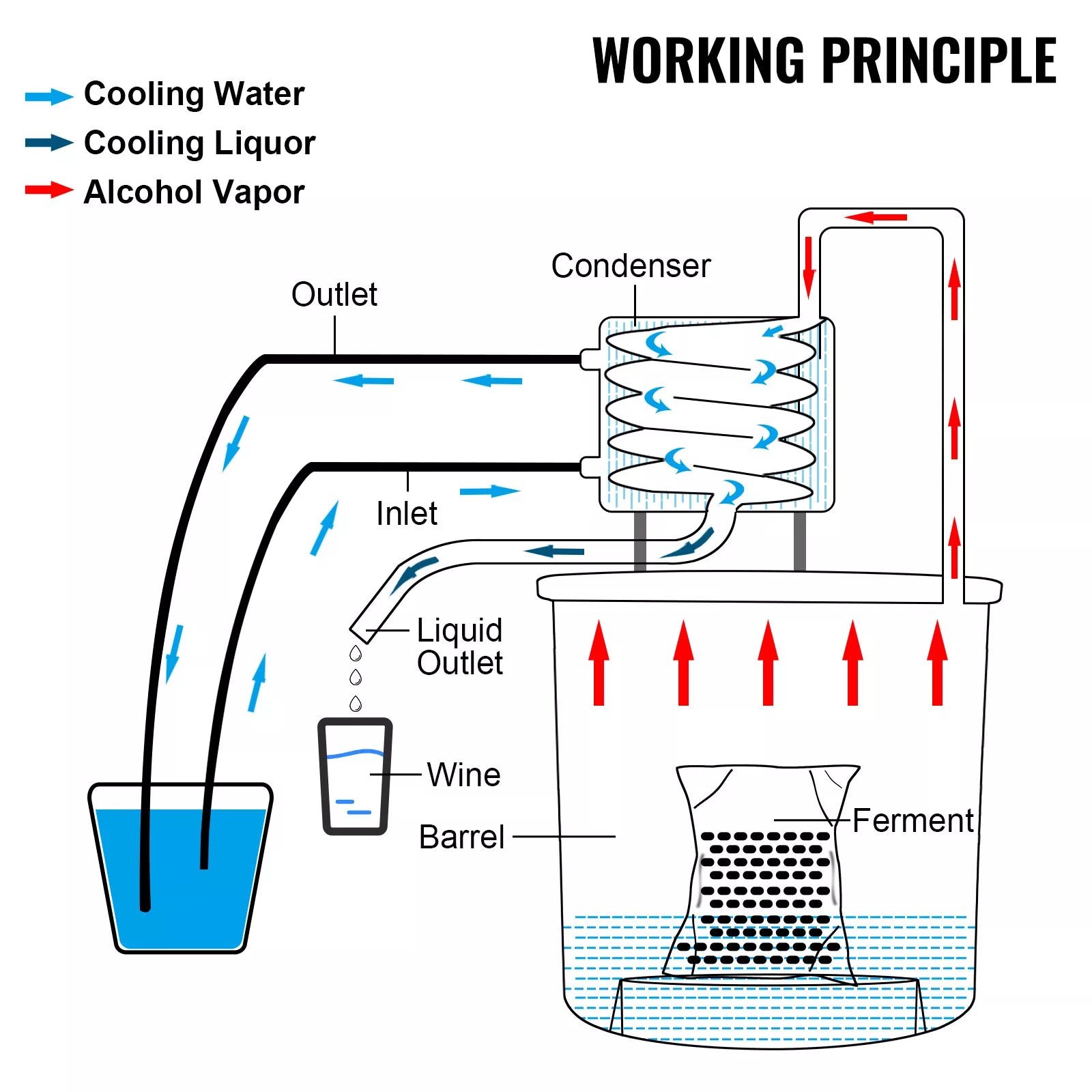 WORKING PRINCIPLE

Cooling Water
Cooling Liquor
Alcohol Vapor

Condenser

Outlet

Inlet

Liquid Outlet

Wine

Barrel

Ferment