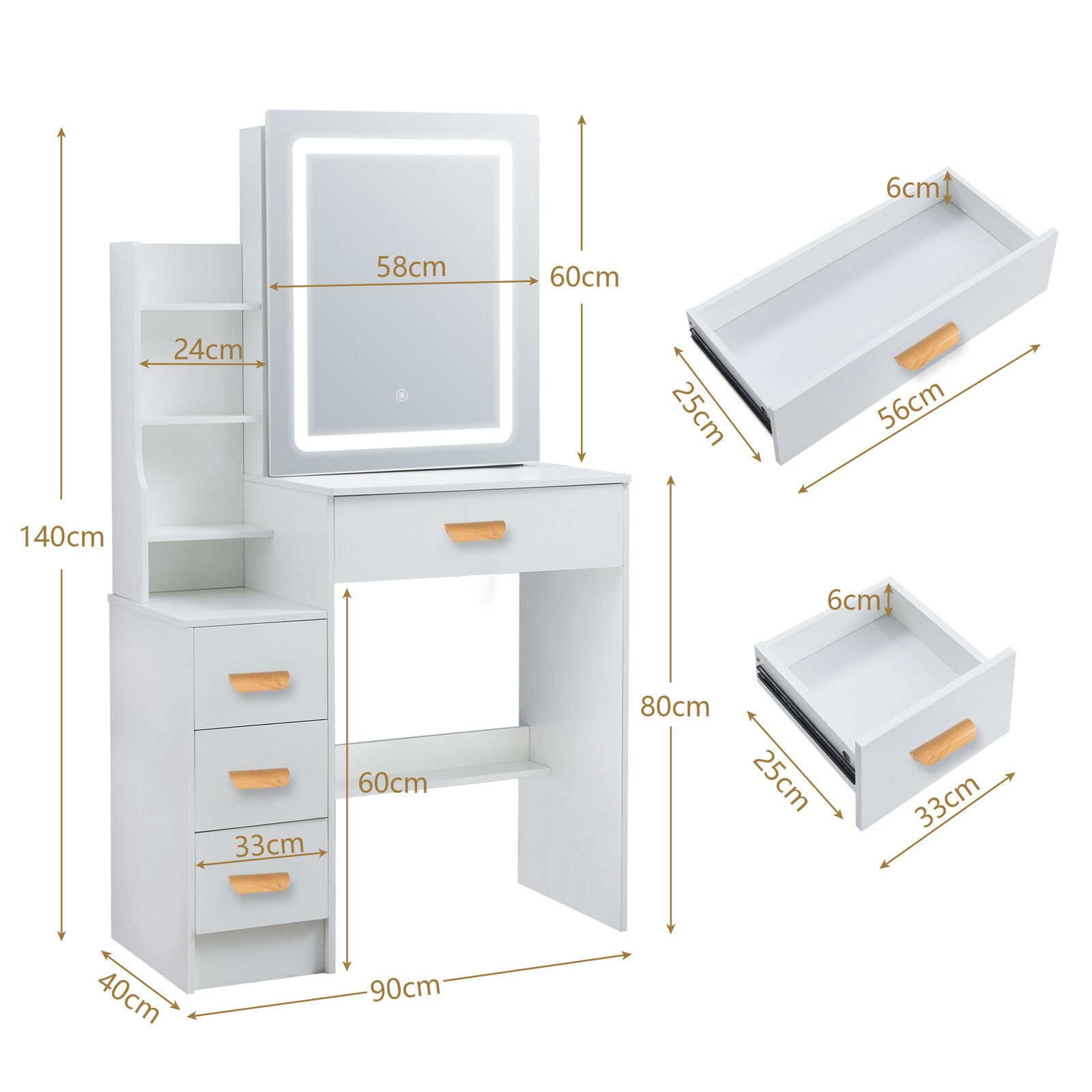 140cm

58cm

60cm

24cm

80cm

60cm

33cm

40cm

90cm

6cm

25cm

56cm

6cm

25cm

33cm