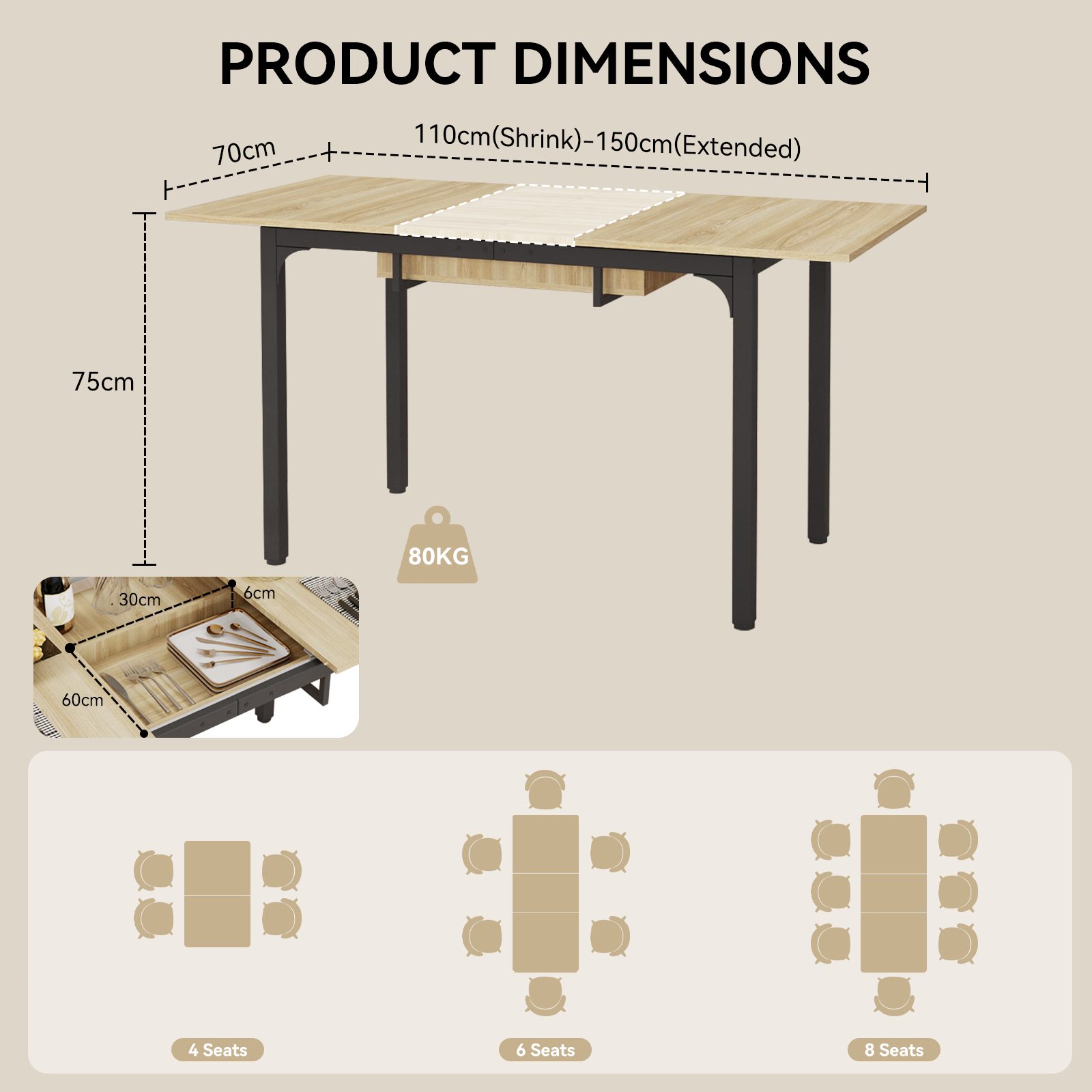 PRODUCT DIMENSIONS

70cm

110cm(Shrink)-150cm(Extended)

75cm

80KG

30cm

6cm

60cm

4 Seats

6 Seats

8 Seats