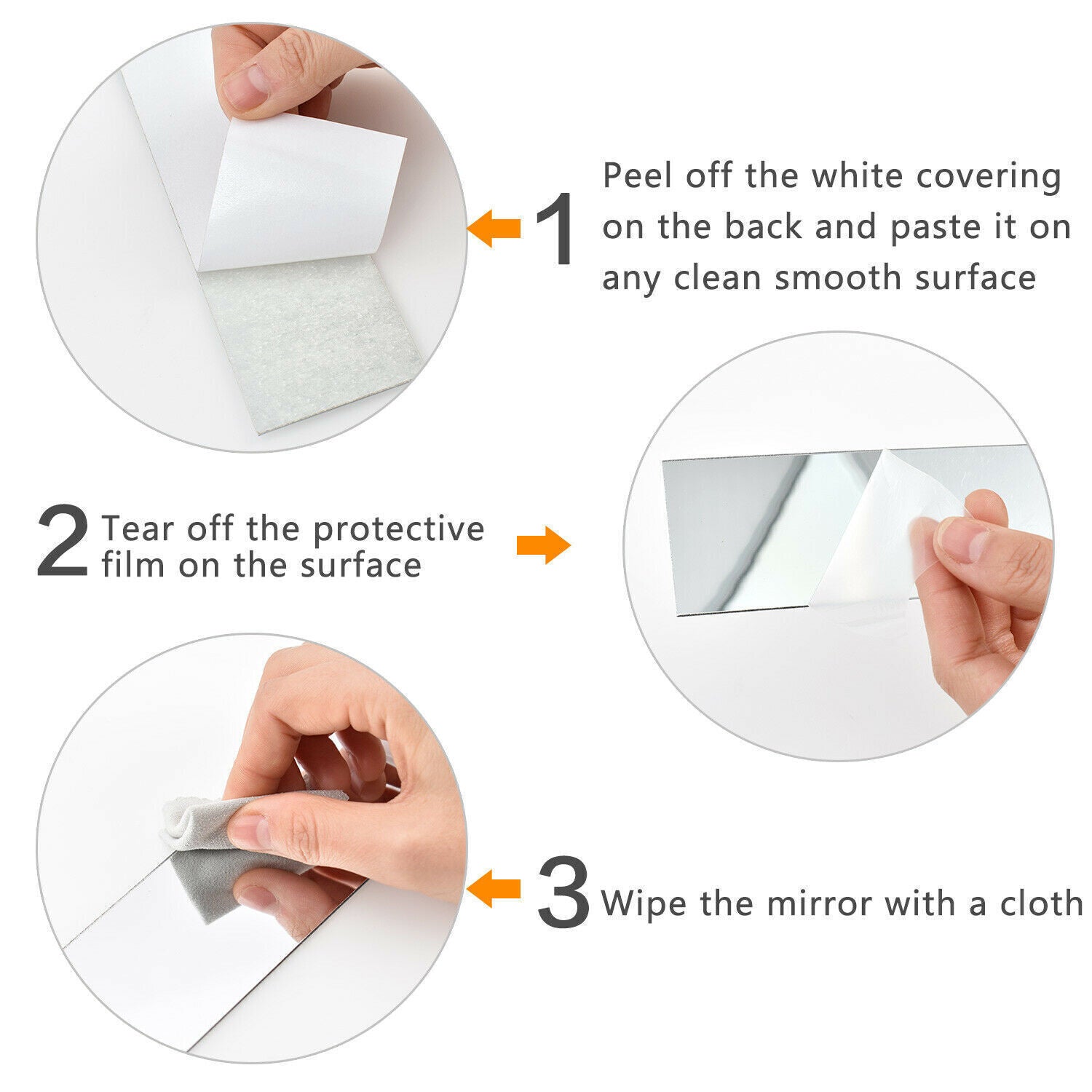 1 Peel off the white covering on the back and paste it on any clean smooth surface

2 Tear off the protective film on the surface

3 Wipe the mirror with a cloth