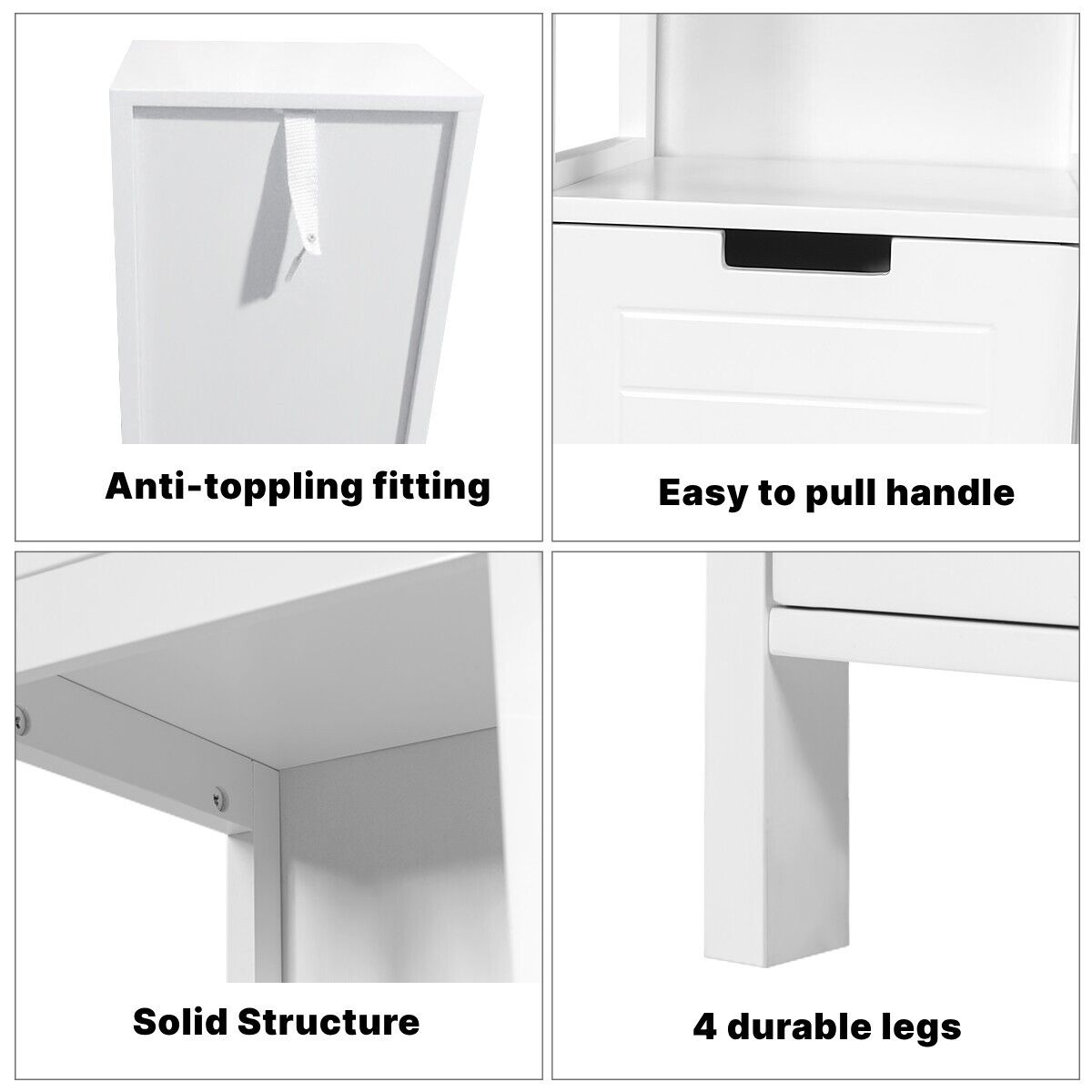 Anti-toppling fitting

Easy to pull handle

Solid Structure

4 durable legs