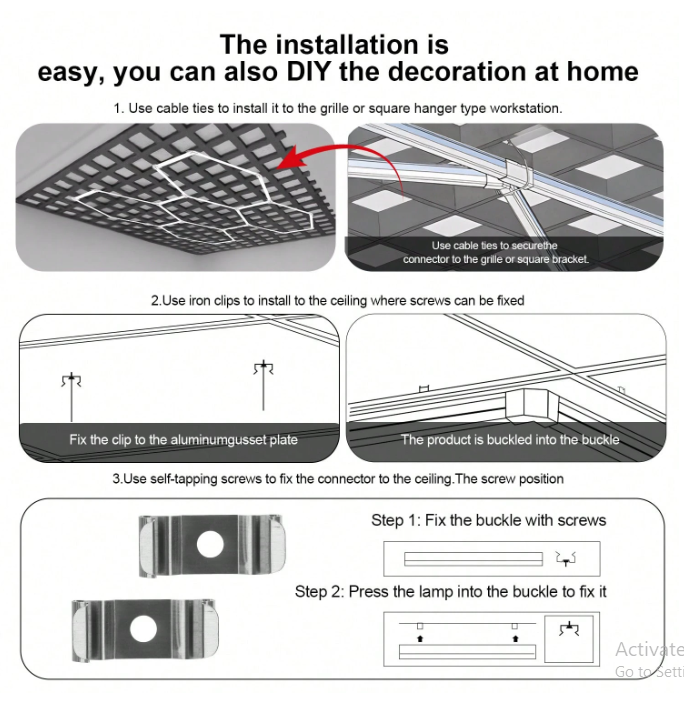 The installation is
easy, you can also DIY the decoration at home

1. Use cable ties to install it to the grille or square hanger type workstation.

Use cable ties to securethe connector to the grille or square bracket.

2.Use iron clips to install to the ceiling where screws can be fixed

Fix the clip to the aluminumgusset plate

The product is buckled into the buckle

3.Use self-tapping screws to fix the connector to the ceiling.The screw position

Step 1: Fix the buckle with screws

Step 2: Press the lamp into the buckle to fix it

Activate
Go to Setti