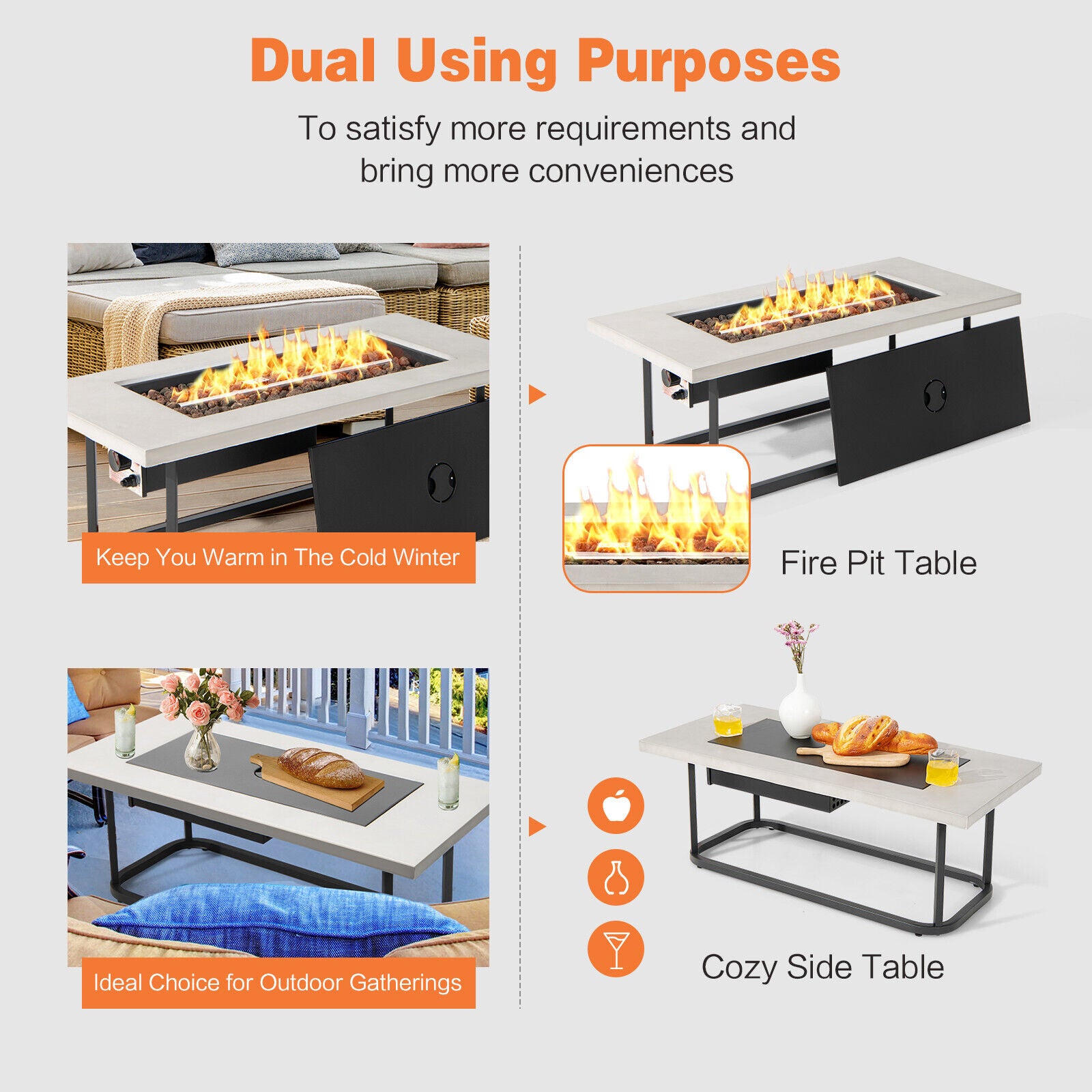 Dual Using Purposes

To satisfy more requirements and bring more conveniences

Keep You Warm in The Cold Winter

Fire Pit Table

Ideal Choice for Outdoor Gatherings

Cozy Side Table