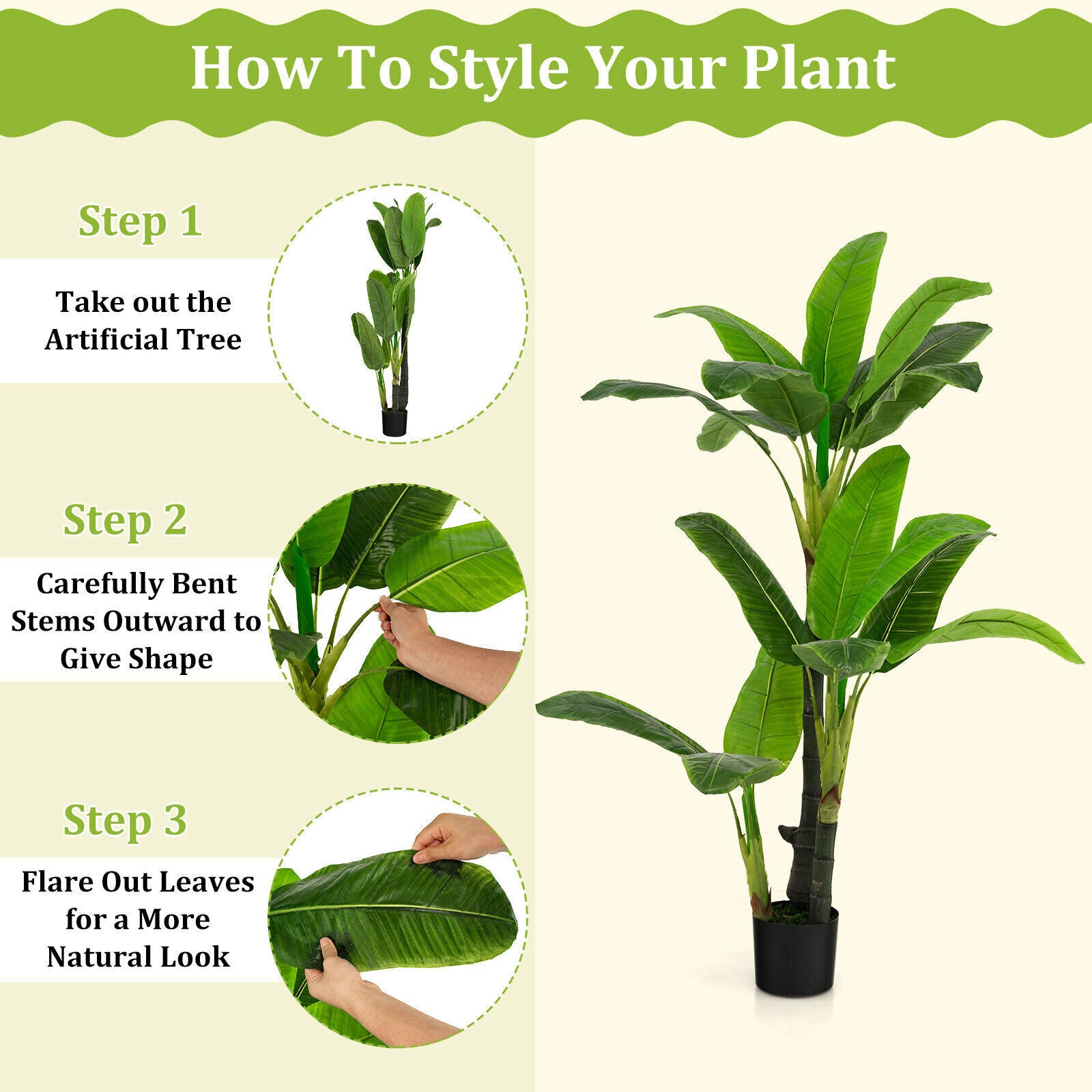 How To Style Your Plant

Step 1

Take out the Artificial Tree

Step 2

Carefully Bent Stems Outward to Give Shape

Step 3

Flare Out Leaves for a More Natural Look