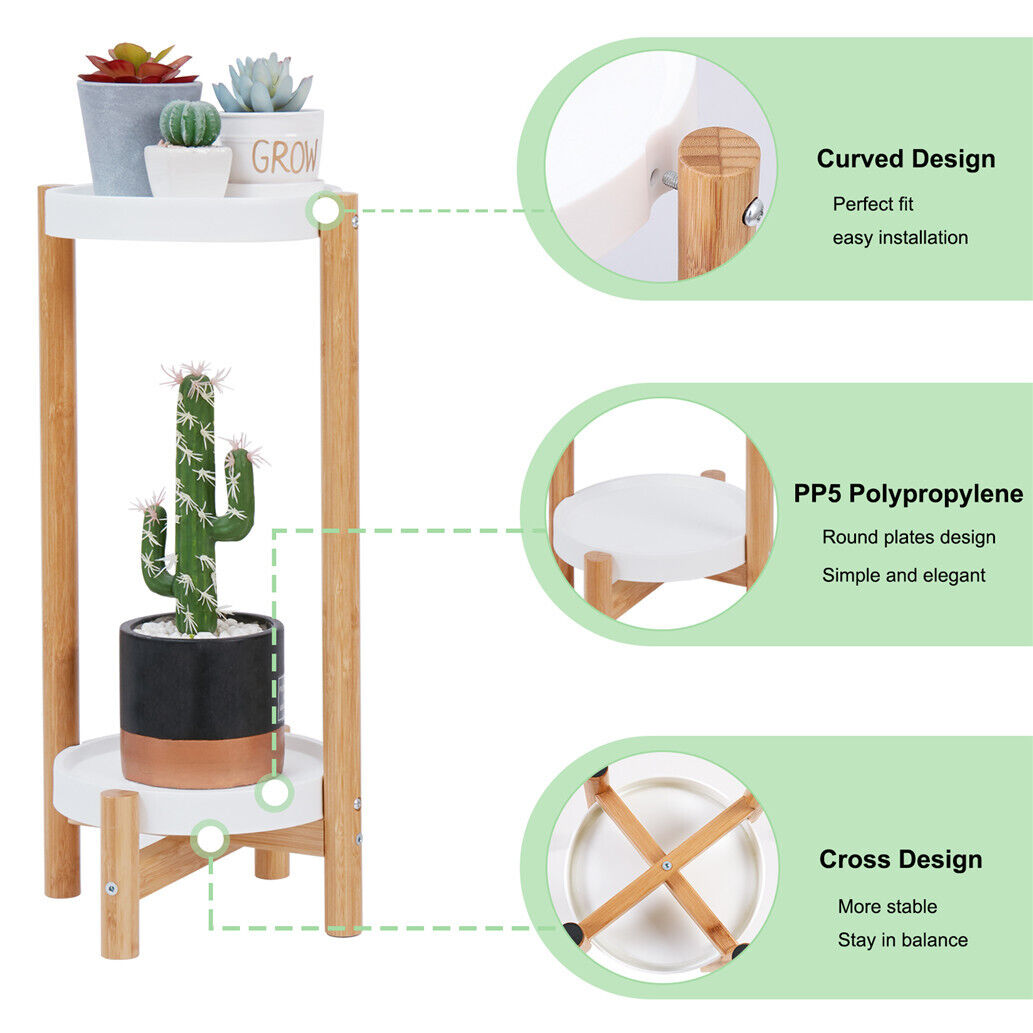 GROW

Curved Design
Perfect fit
easy installation

PP5 Polypropylene
Round plates design
Simple and elegant

Cross Design
More stable
Stay in balance