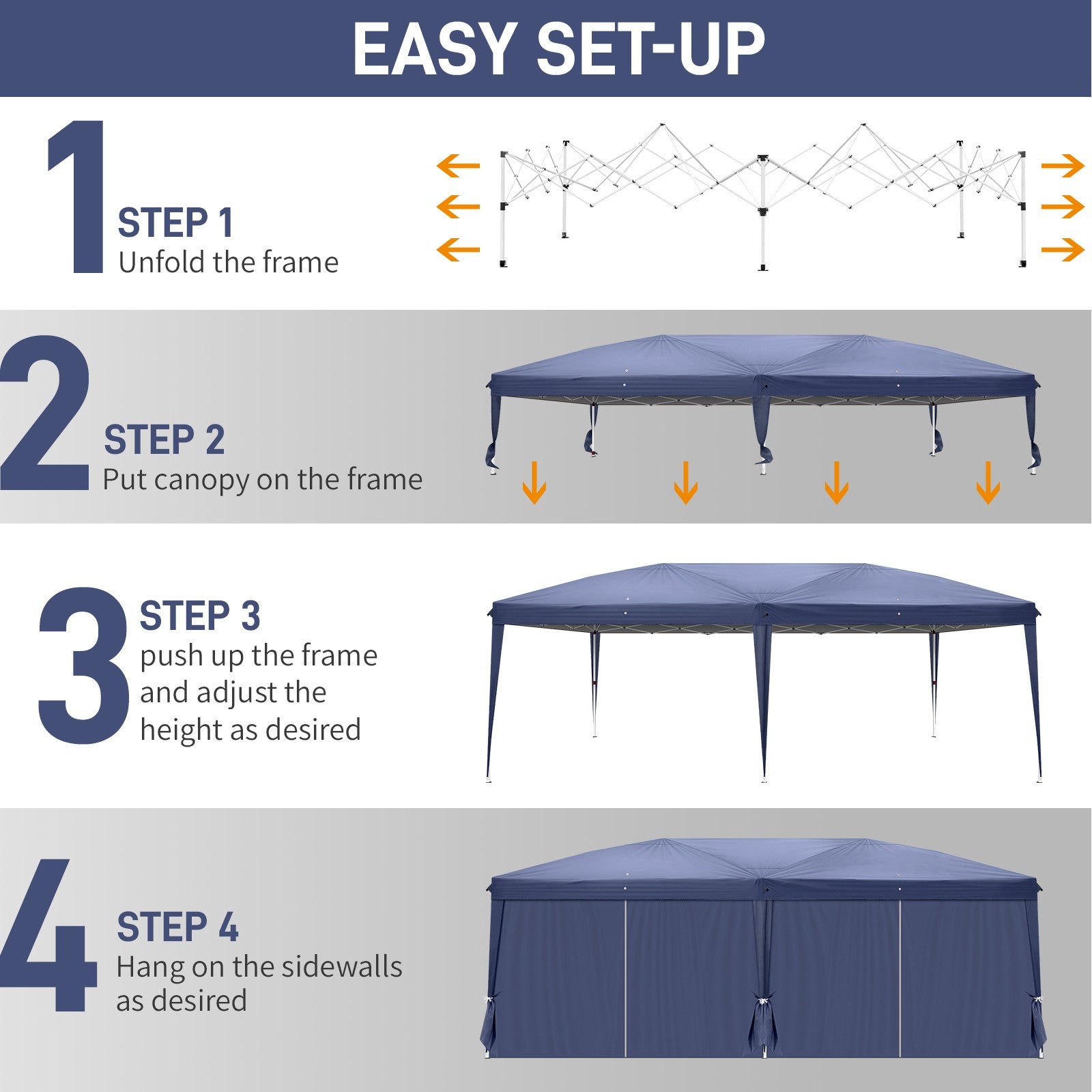 EASY SET-UP

1
STEP 1
Unfold the frame

2
STEP 2
Put canopy on the frame

3
STEP 3
push up the frame and adjust the height as desired

4
STEP 4
Hang on the sidewalls as desired