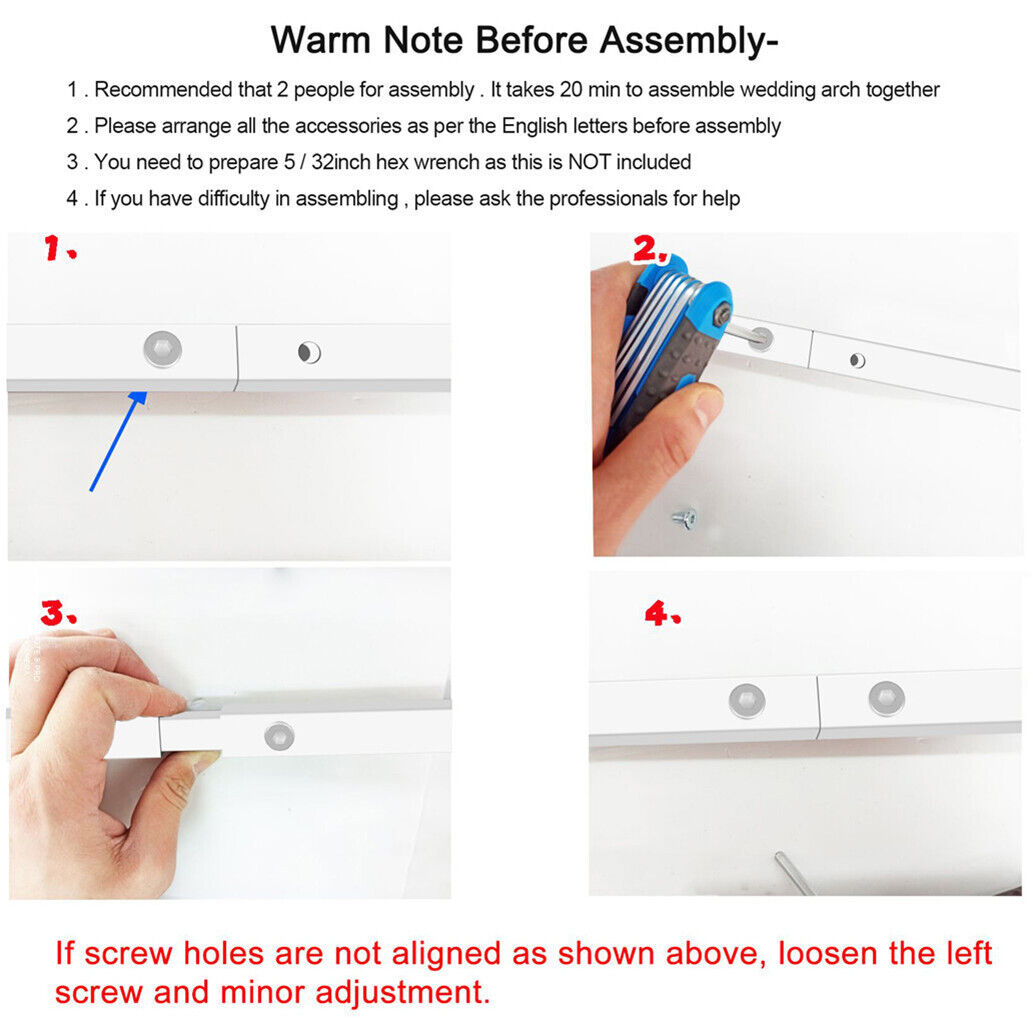 Warm Note Before Assembly-

1 . Recommended that 2 people for assembly . It takes 20 min to assemble wedding arch together

2 . Please arrange all the accessories as per the English letters before assembly

3 . You need to prepare 5 / 32inch hex wrench as this is NOT included

4 . If you have difficulty in assembling , please ask the professionals for help

1.

2.

3.

4.

If screw holes are not aligned as shown above, loosen the left screw and minor adjustment.