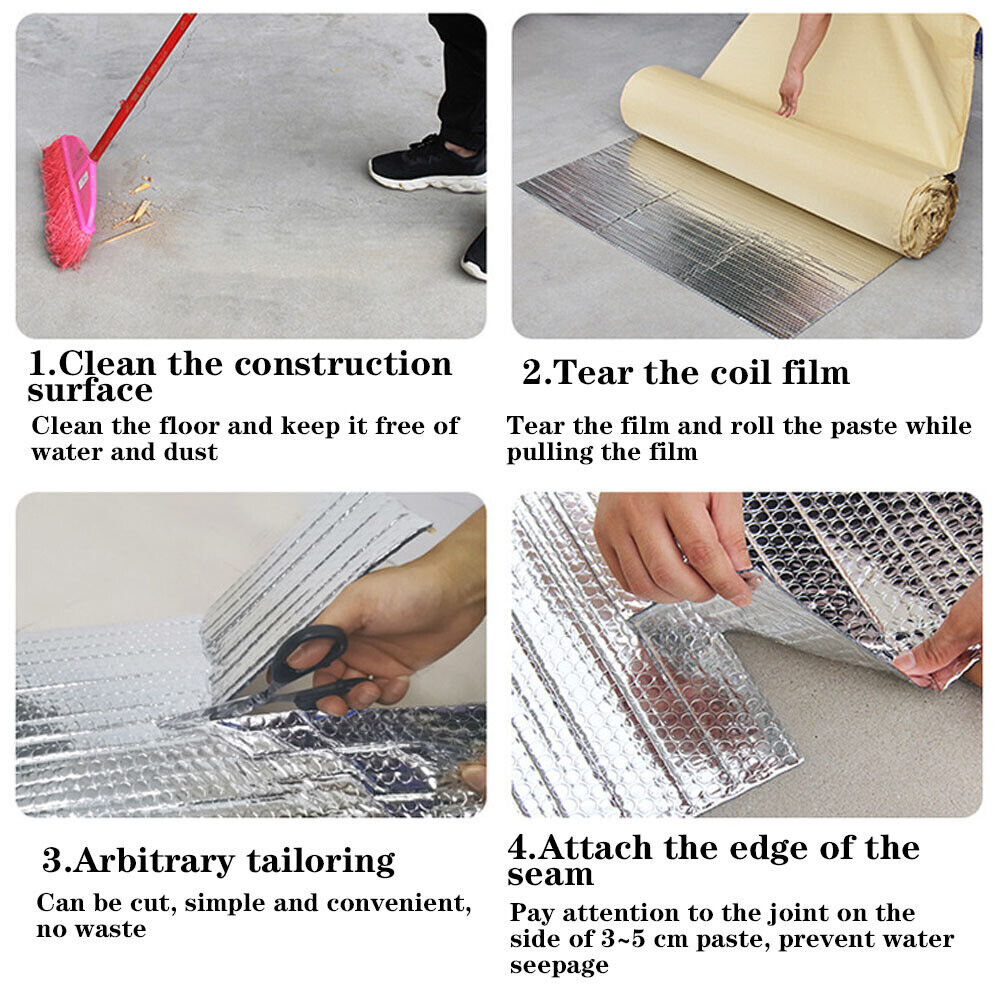 1.Clean the construction surface

Clean the floor and keep it free of water and dust

2.Tear the coil film

Tear the film and roll the paste while pulling the film

3.Arbitrary tailoring

Can be cut, simple and convenient, no waste

4.Attach the edge of the seam

Pay attention to the joint on the side of 3~5 cm paste, prevent water seepage