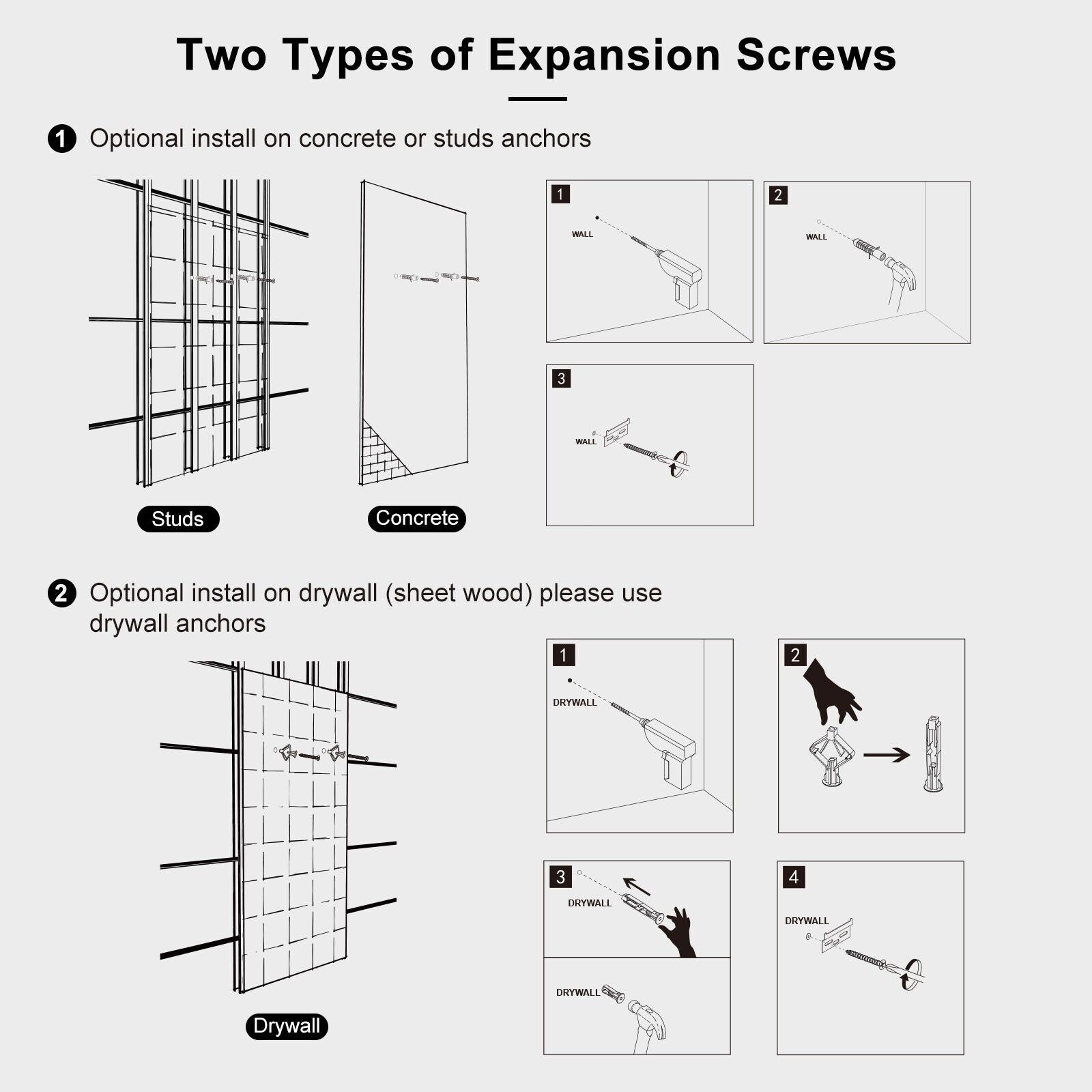 Two Types of Expansion Screws

1 Optional install on concrete or studs anchors

Studs

Concrete

1
WALL

2
WALL

3
WALL

2 Optional install on drywall (sheet wood) please use drywall anchors

Drywall

1
DRYWALL

2

3
DRYWALL

DRYWALL

4
DRYWALL