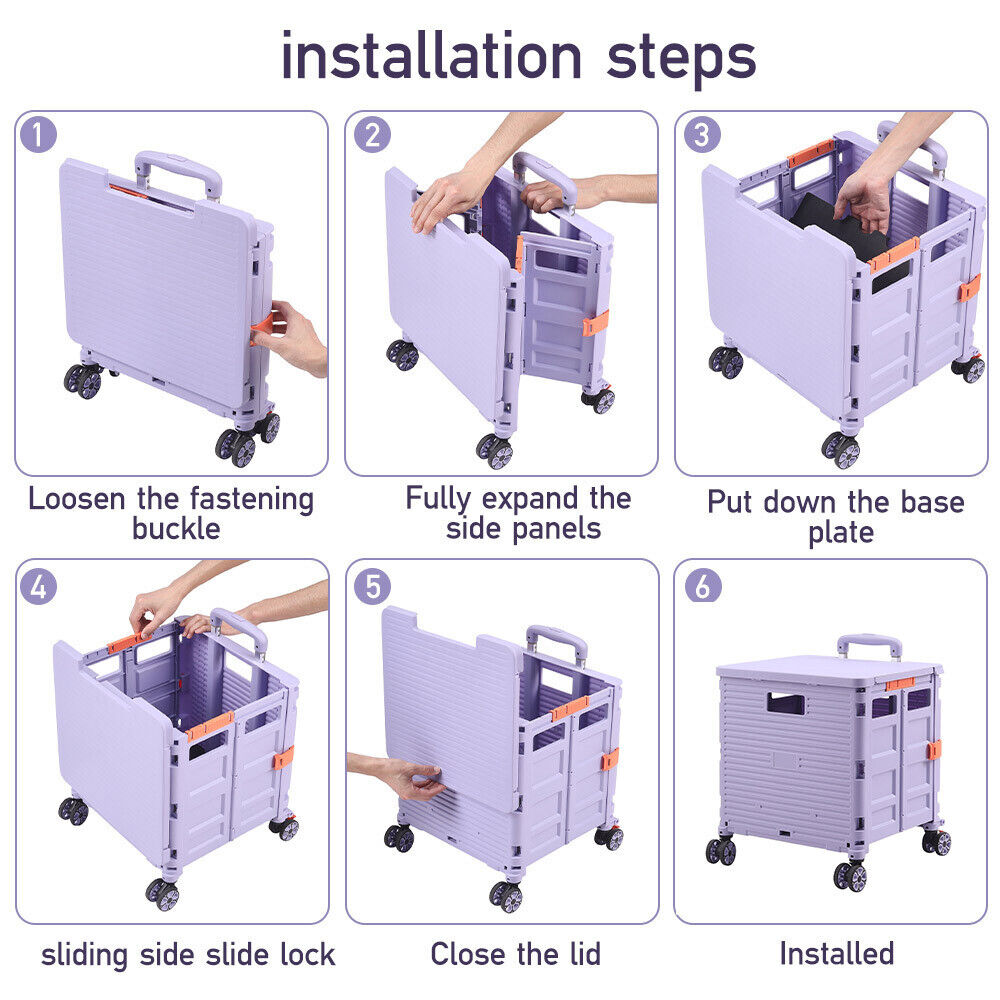 installation steps

1

Loosen the fastening buckle

2

Fully expand the side panels

3

Put down the base plate

4

sliding side slide lock

5

Close the lid

6

Installed