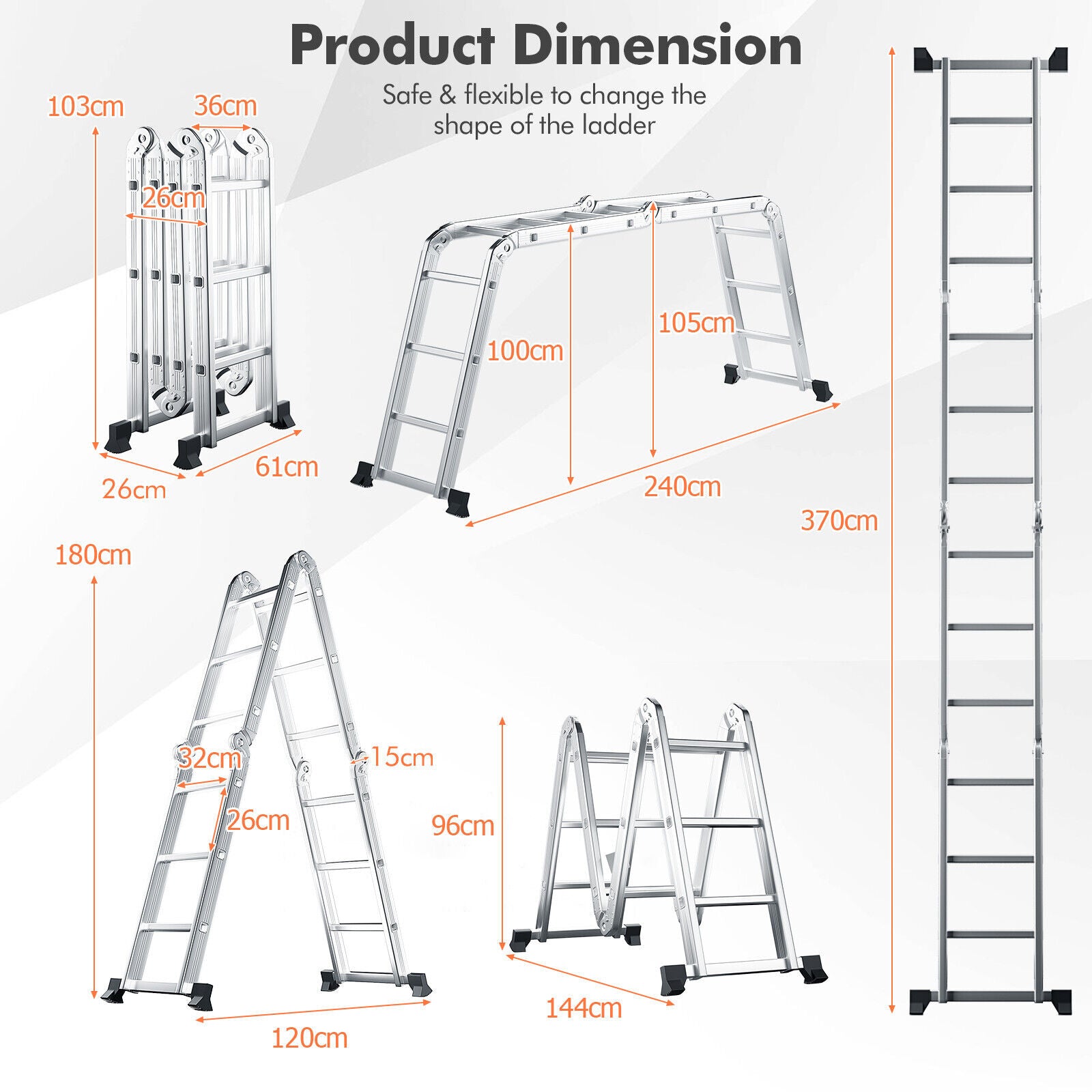 Product Dimension

Safe & flexible to change the shape of the ladder

103cm
36cm
26cm
26cm
61cm

100cm
105cm
240cm

370cm

180cm
32cm
15cm
26cm
120cm

96cm
144cm