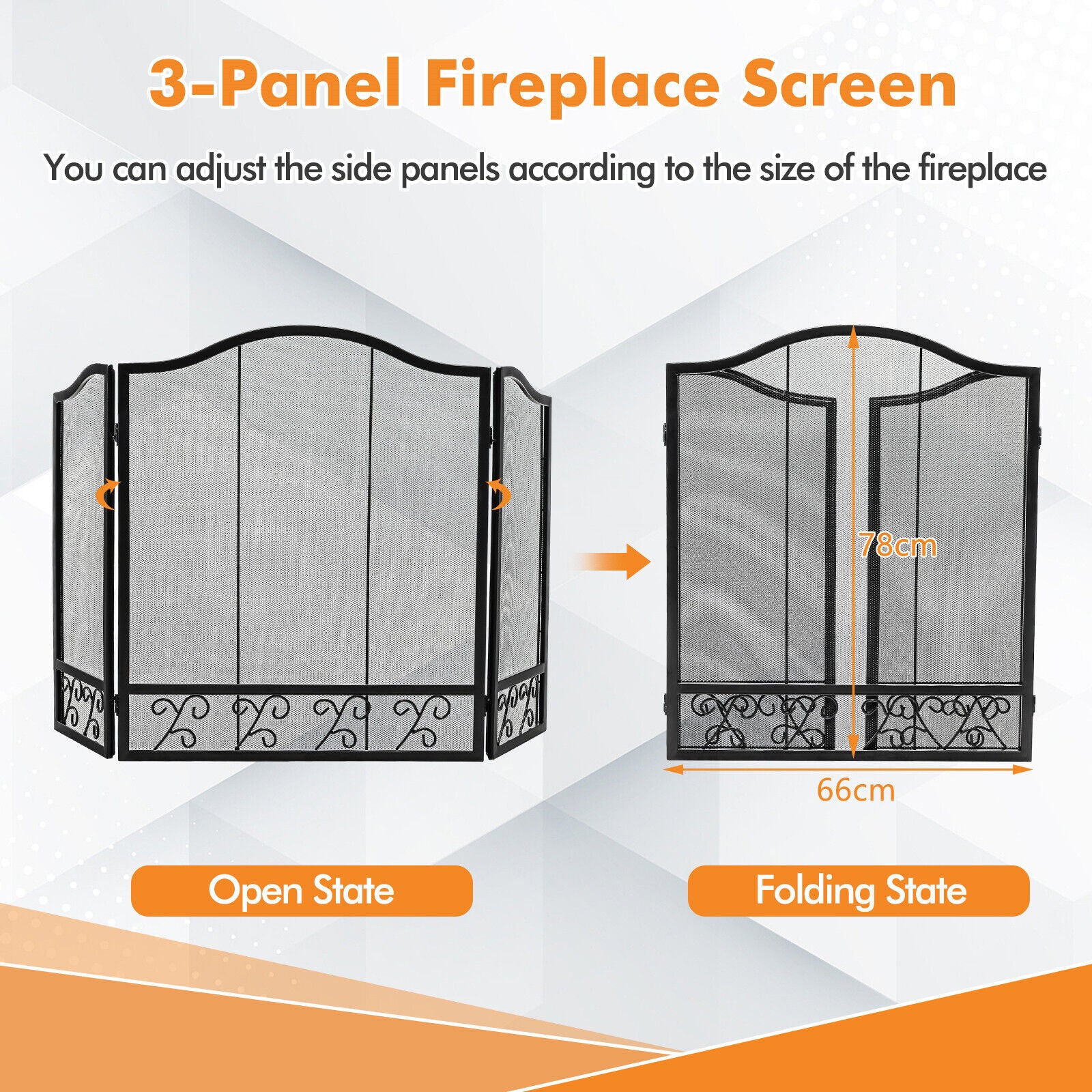 3-Panel Fireplace Screen

You can adjust the side panels according to the size of the fireplace

78cm

66cm

Open State

Folding State