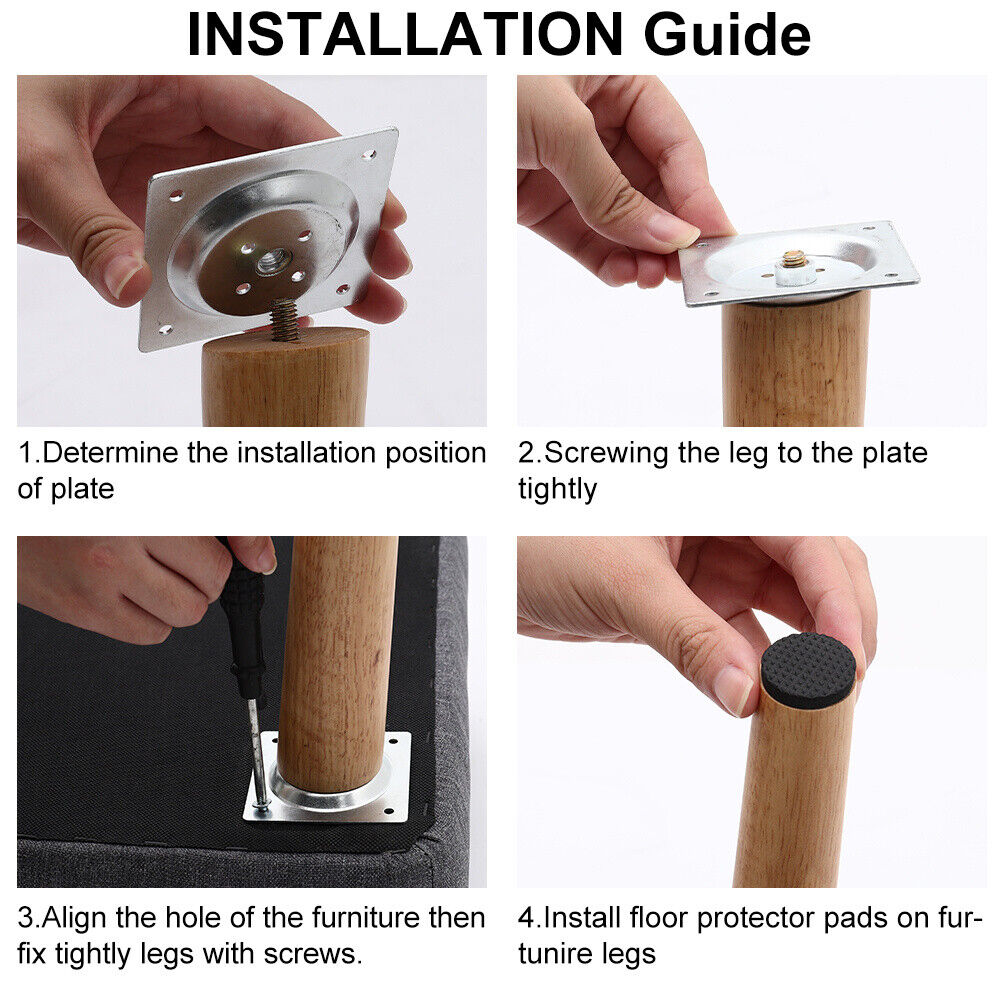 INSTALLATION Guide

1.Determine the installation position of plate

2.Screwing the leg to the plate tightly

3.Align the hole of the furniture then fix tightly legs with screws.

4.Install floor protector pads on furtunire legs