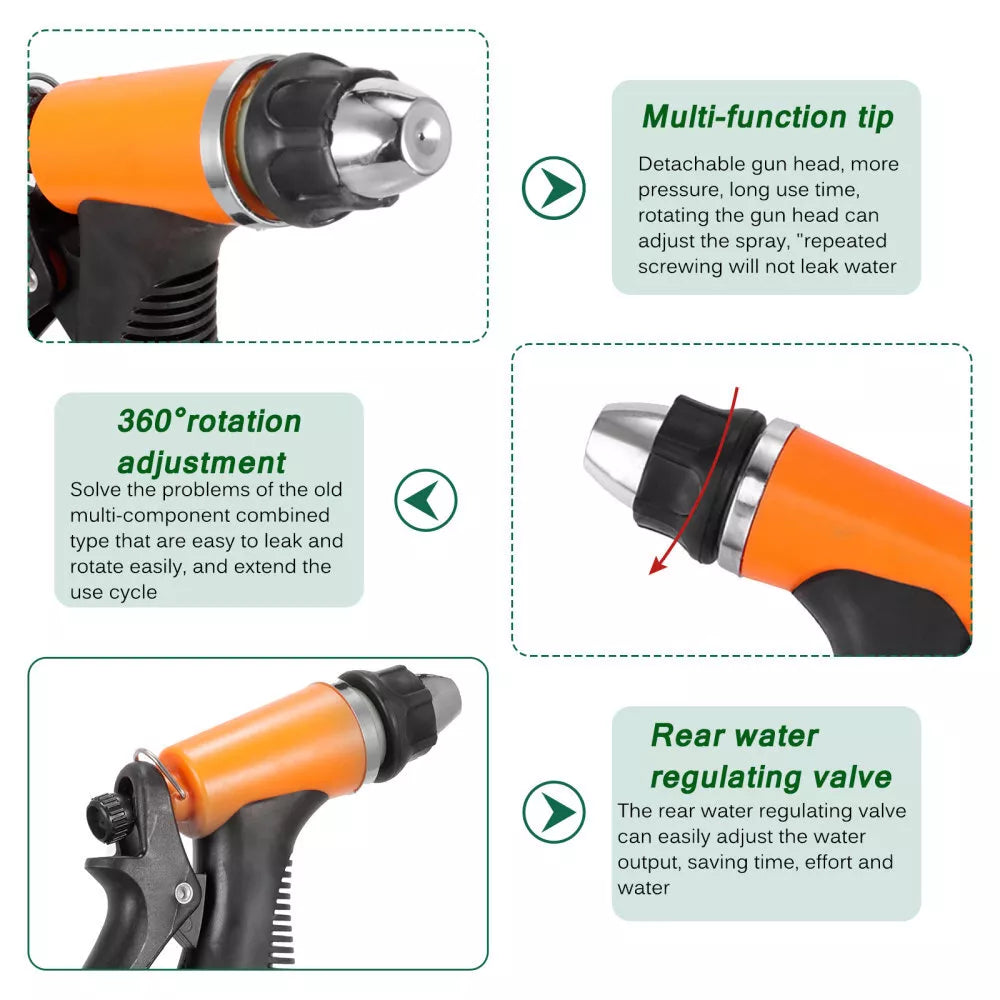 Multi-function tip

Detachable gun head, more pressure, long use time, rotating the gun head can adjust the spray, "repeated screwing will not leak water

360°rotation adjustment

Solve the problems of the old multi-component combined type that are easy to leak and rotate easily, and extend the use cycle

Rear water regulating valve

The rear water regulating valve can easily adjust the water output, saving time, effort and water