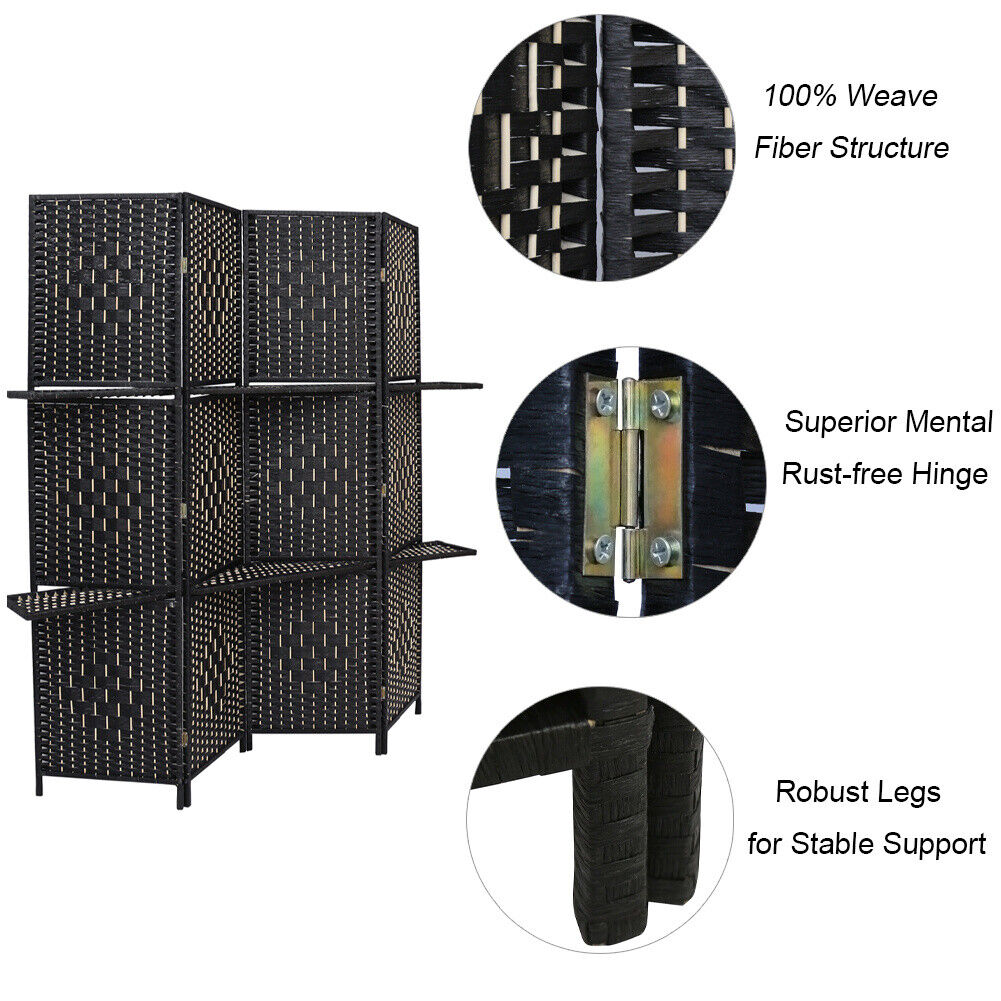 100% Weave
Fiber Structure

Superior Mental
Rust-free Hinge

Robust Legs
for Stable Support