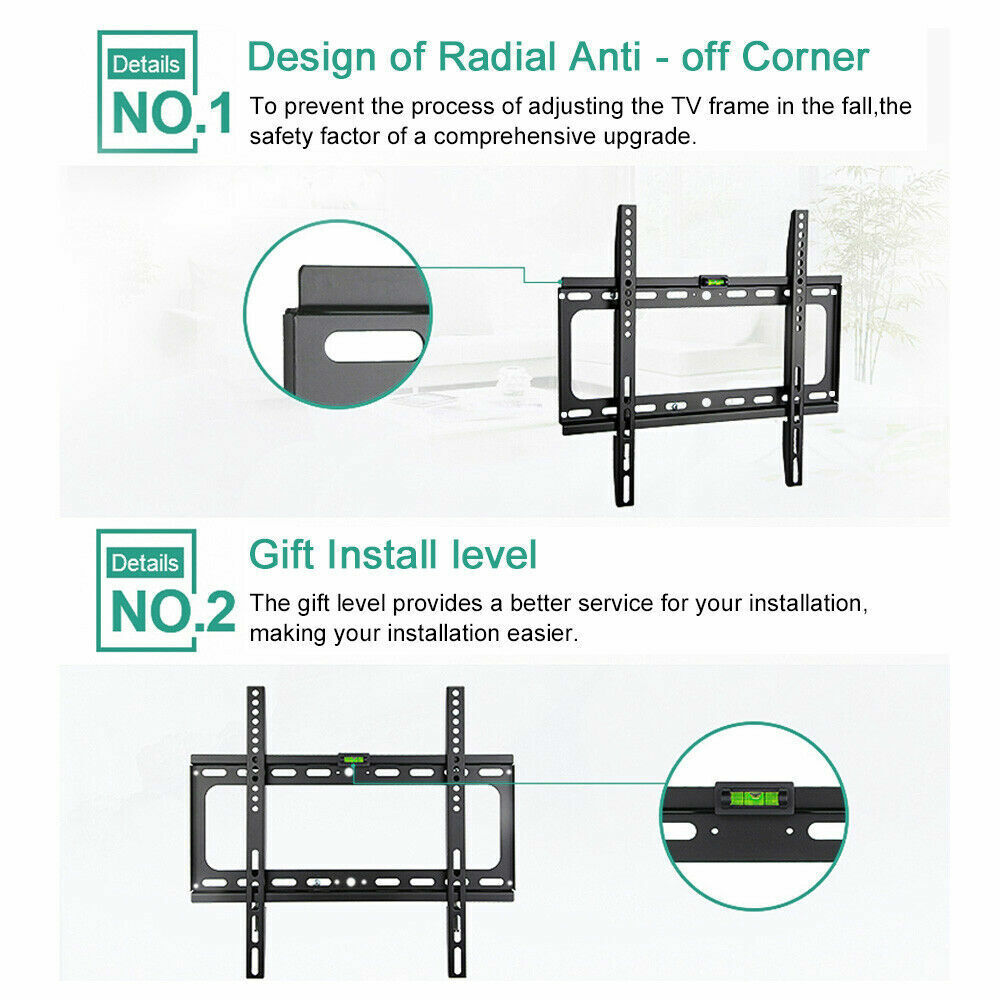 Details
NO.1
Design of Radial Anti - off Corner
To prevent the process of adjusting the TV frame in the fall,the safety factor of a comprehensive upgrade.

Details
NO.2
Gift Install level
The gift level provides a better service for your installation, making your installation easier.