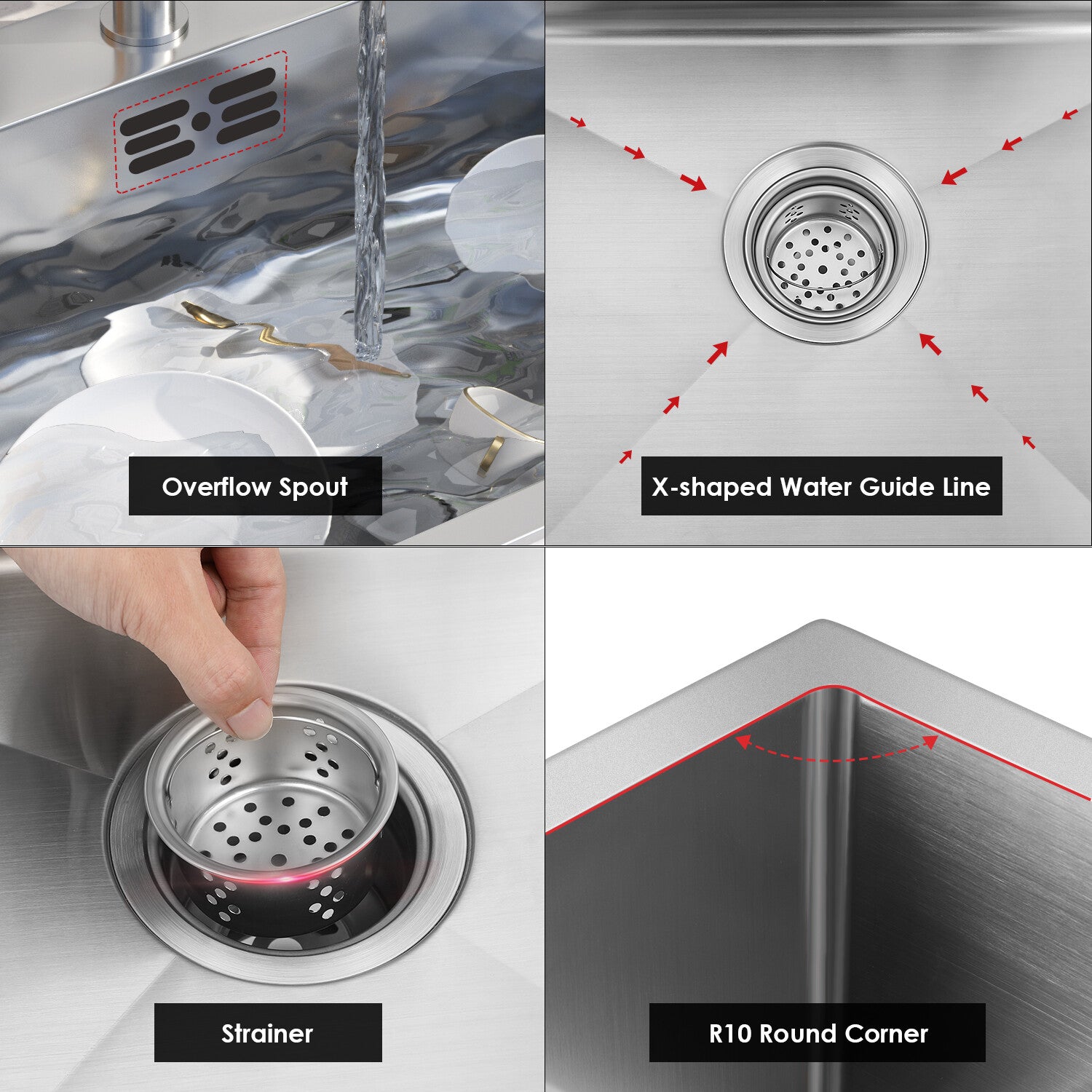 Overflow Spout

X-shaped Water Guide Line

Strainer

R10 Round Corner