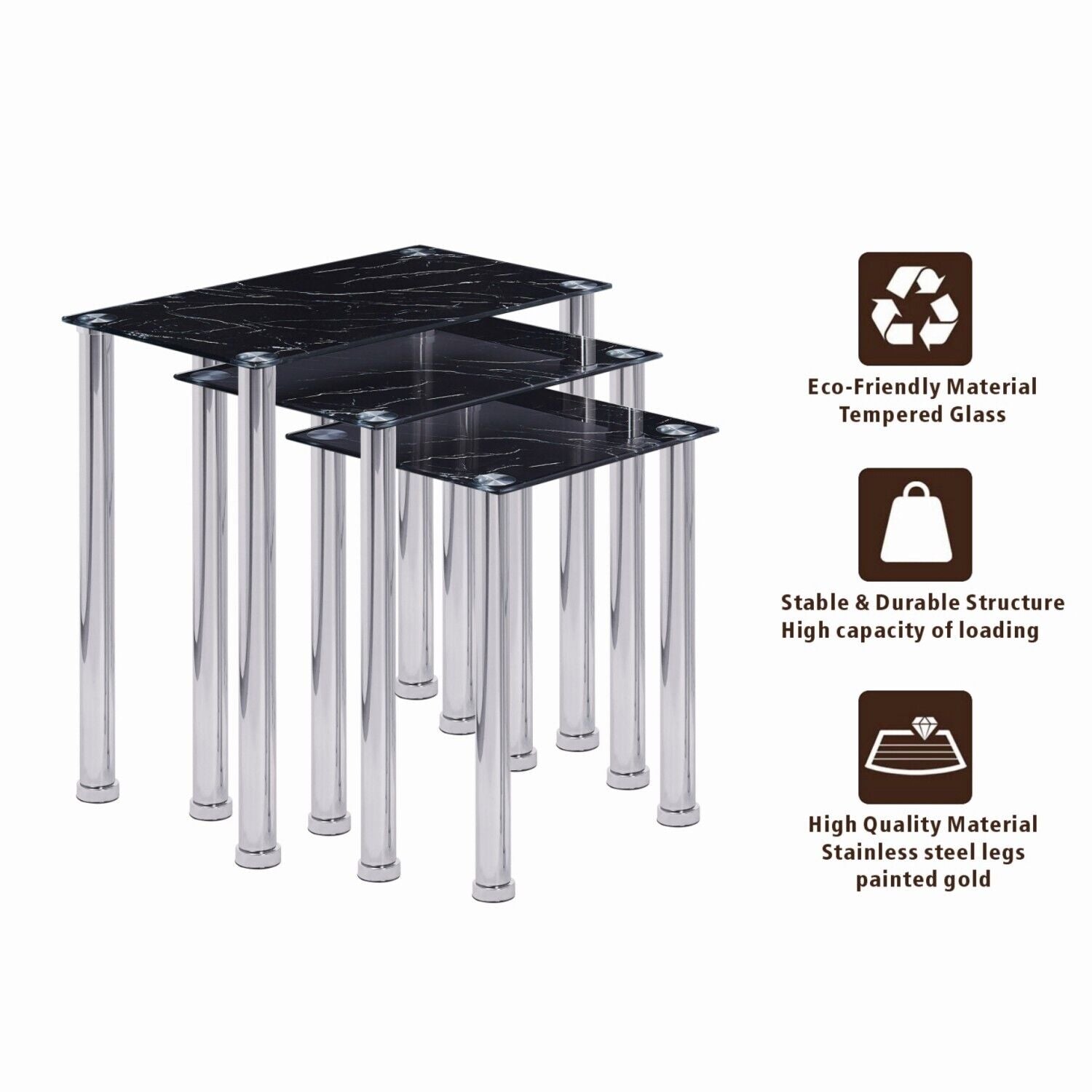 Eco-Friendly Material
Tempered Glass

Stable & Durable Structure
High capacity of loading

High Quality Material
Stainless steel legs
painted gold