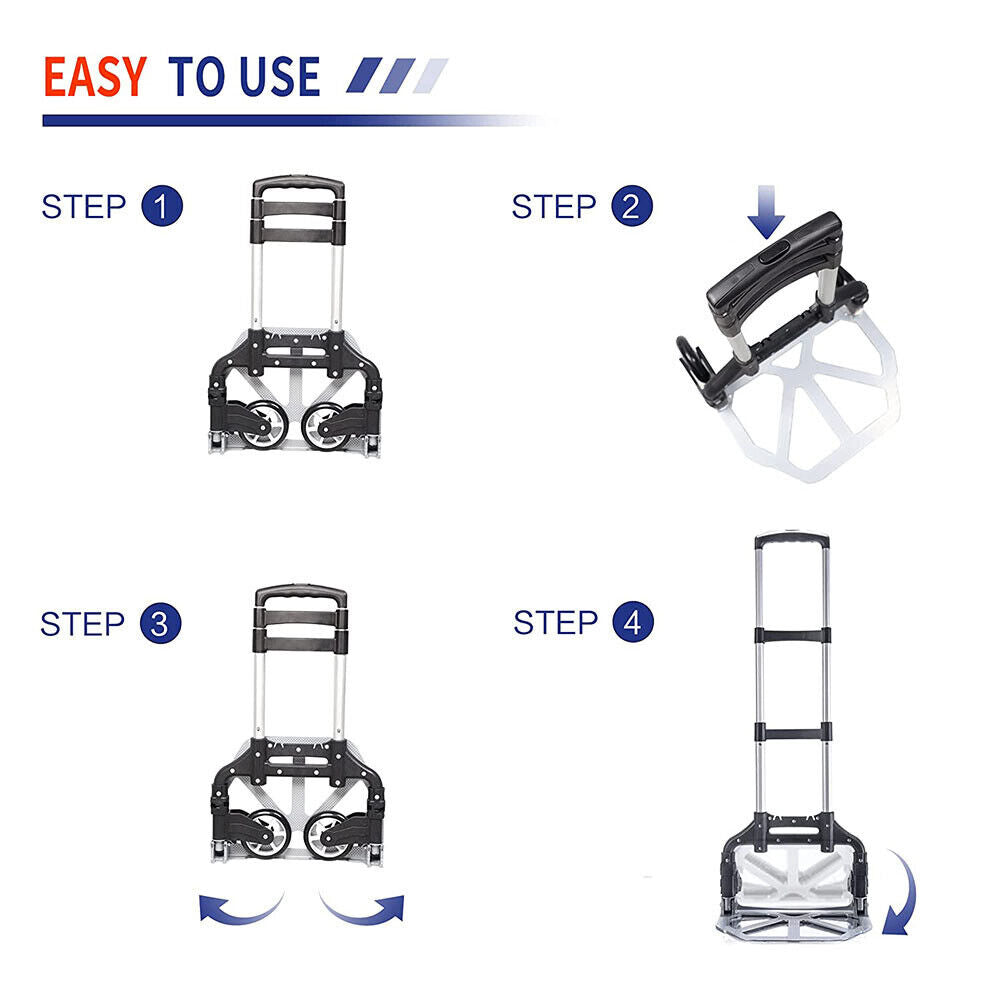 EASY TO USE

STEP 1

STEP 2

STEP 3

STEP 4