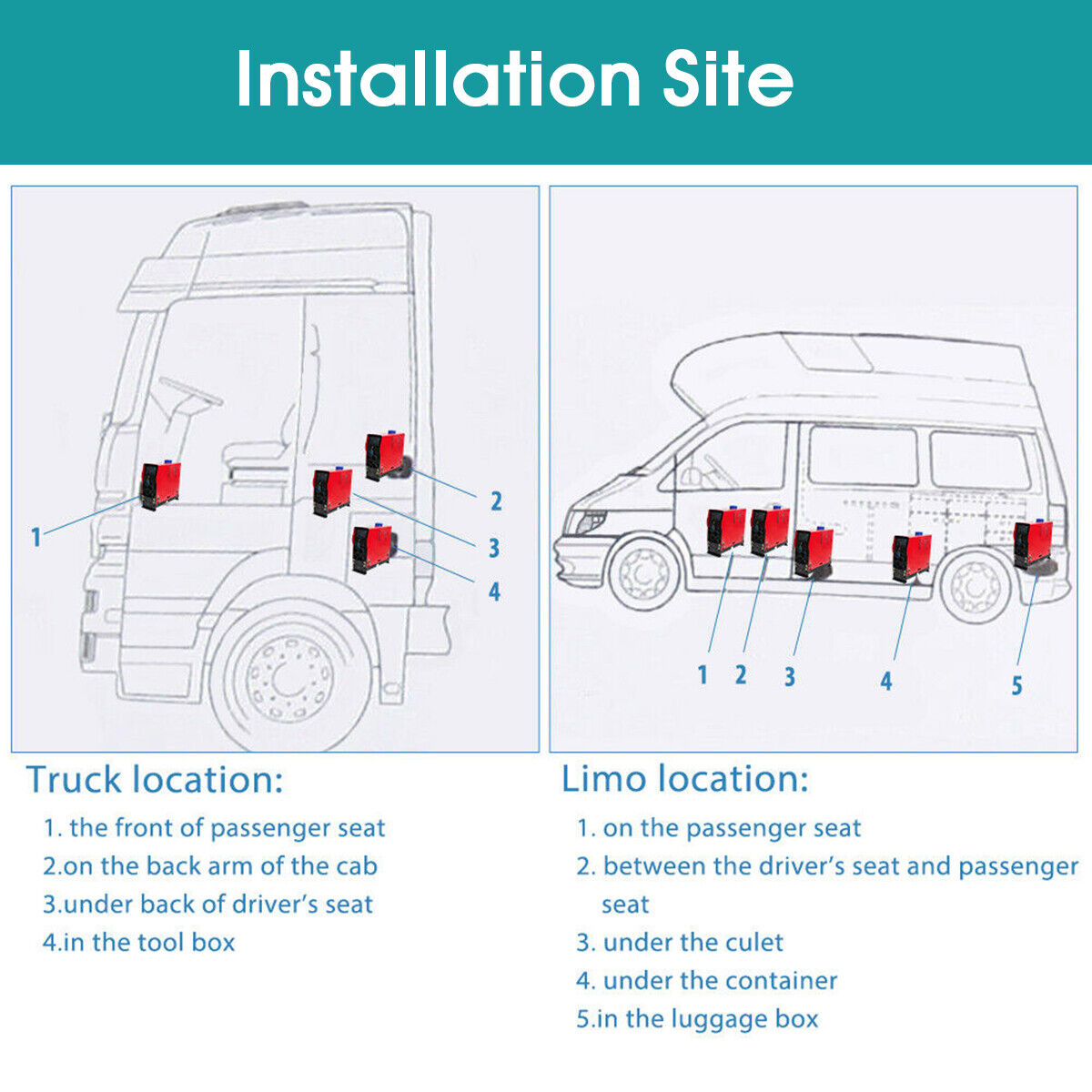 Installation Site

1

2

3

4

1 2 3 4 5

Truck location:

1. the front of passenger seat
2.on the back arm of the cab
3.under back of driver's seat
4.in the tool box

Limo location:

1. on the passenger seat
2. between the driver's seat and passenger seat
3. under the culet
4. under the container
5.in the luggage box