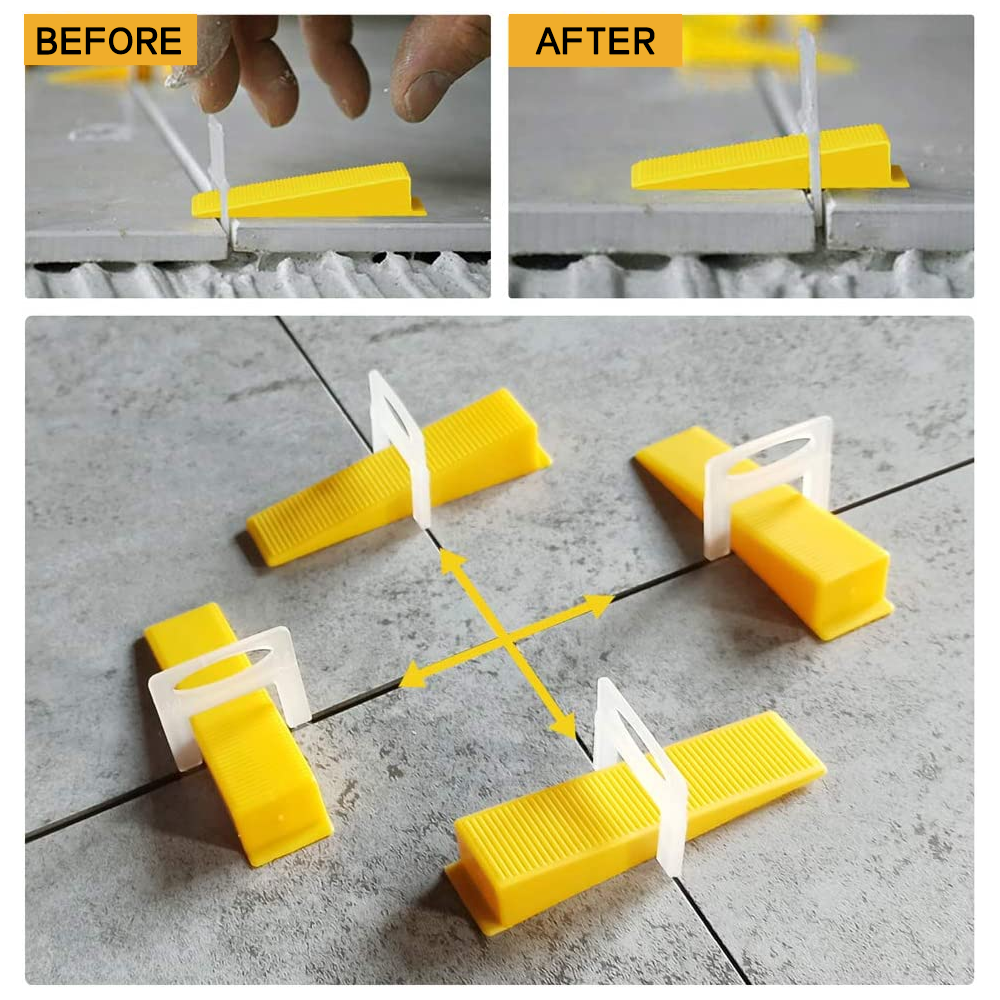 BEFORE

AFTER